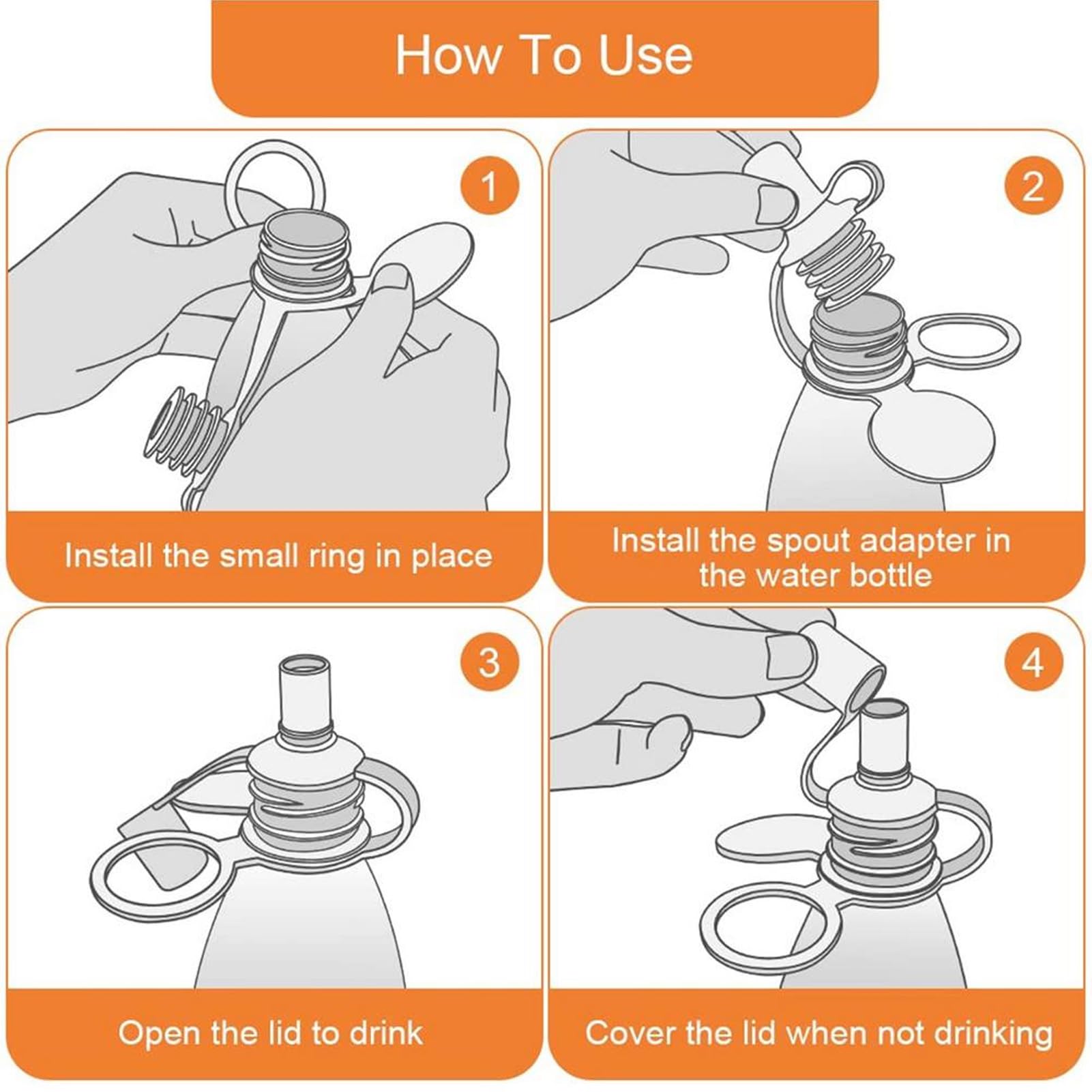 How To Use

1

Install the small ring in place

2

Install the spout adapter in the water bottle

3

Open the lid to drink

4

Cover the lid when not drinking