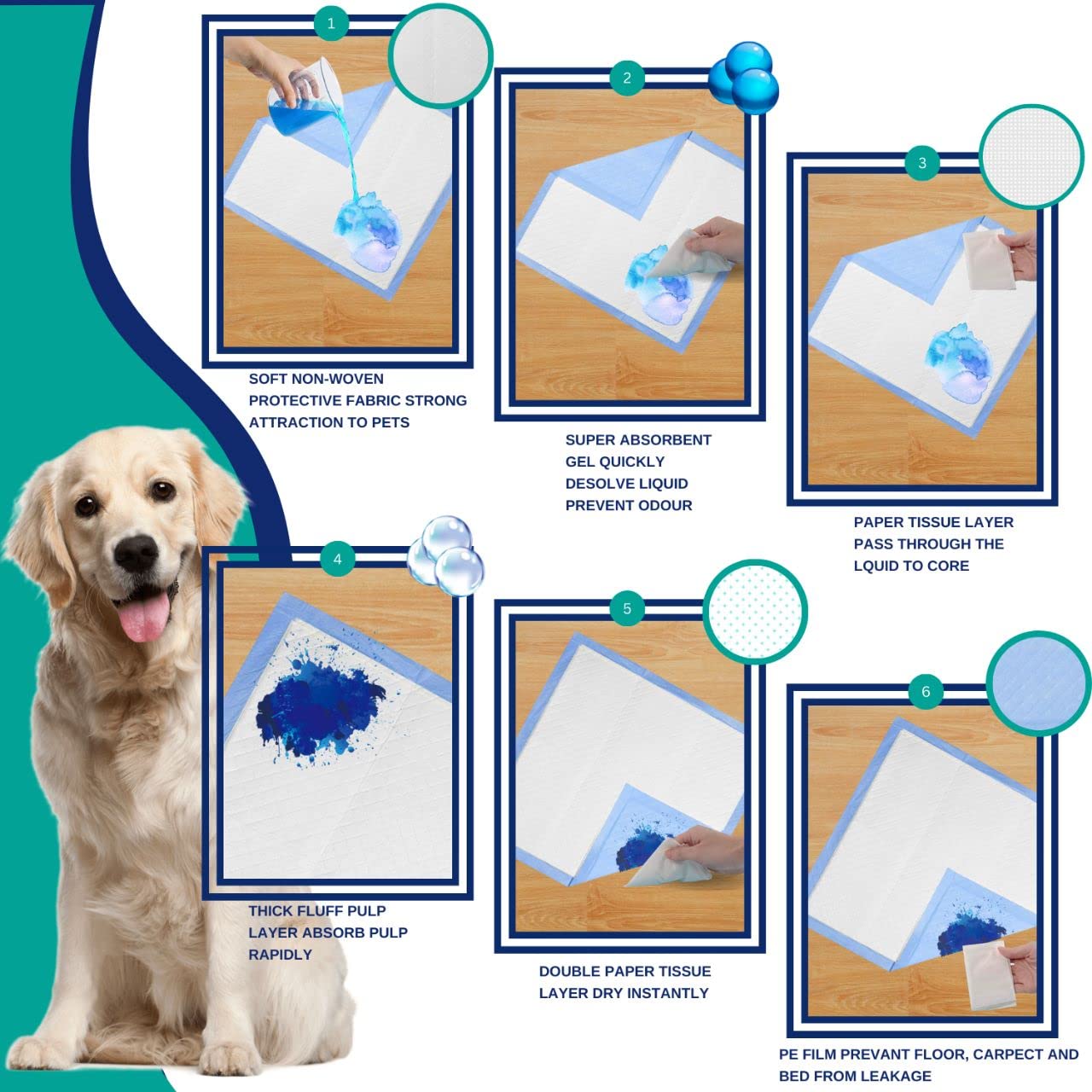 1

SOFT NON-WOVEN PROTECTIVE FABRIC STRONG ATTRACTION TO PETS

2

SUPER ABSORBENT GEL QUICKLY DESOLVE LIQUID PREVENT ODOUR

3

PAPER TISSUE LAYER PASS THROUGH THE LQUID TO CORE

4

THICK FLUFF PULP LAYER ABSORB PULP RAPIDLY

5

DOUBLE PAPER TISSUE LAYER DRY INSTANTLY

6

PE FILM PREVANT FLOOR, CARPECT AND BED FROM LEAKAGE