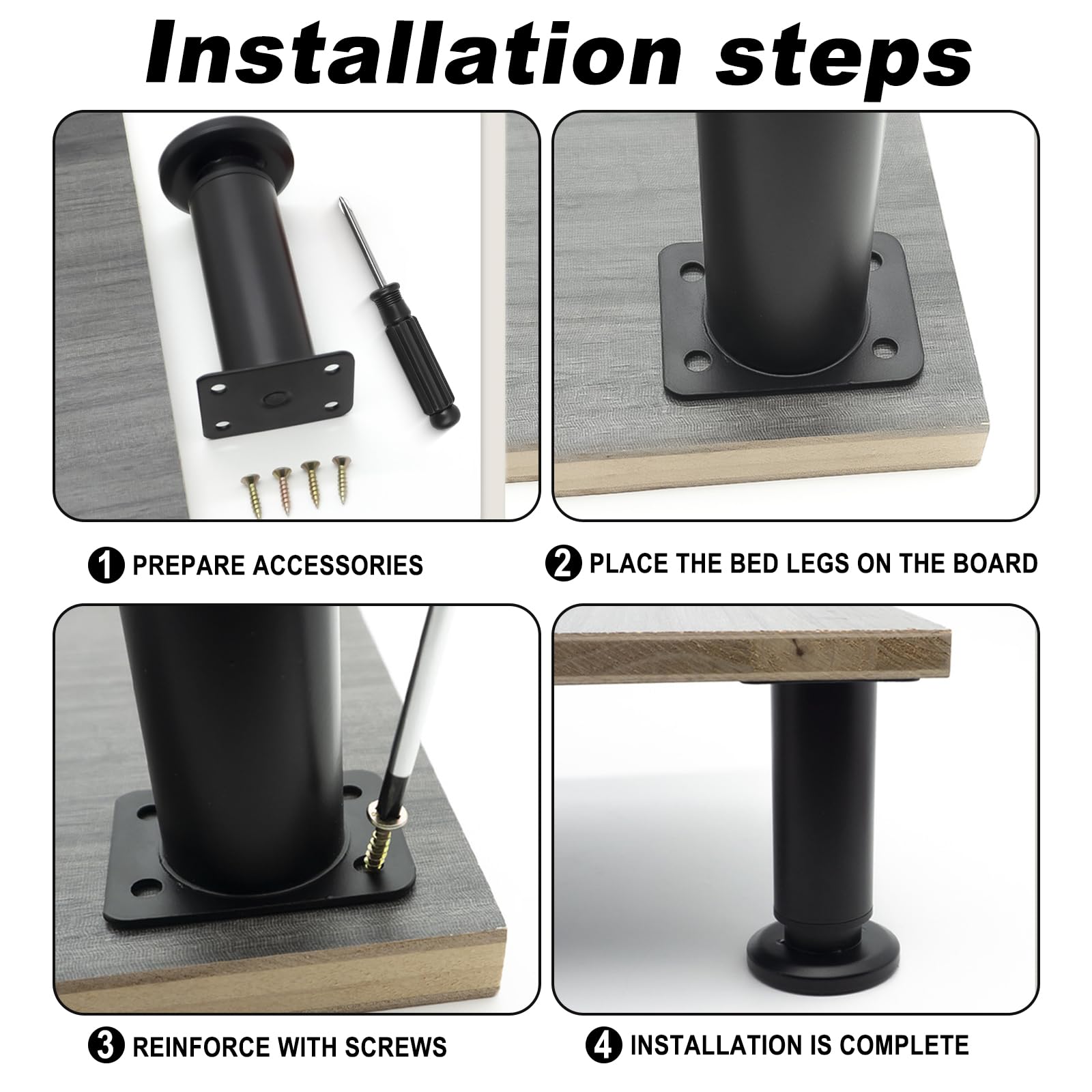 Installation steps

1 PREPARE ACCESSORIES

2 PLACE THE BED LEGS ON THE BOARD

3 REINFORCE WITH SCREWS

4 INSTALLATION IS COMPLETE