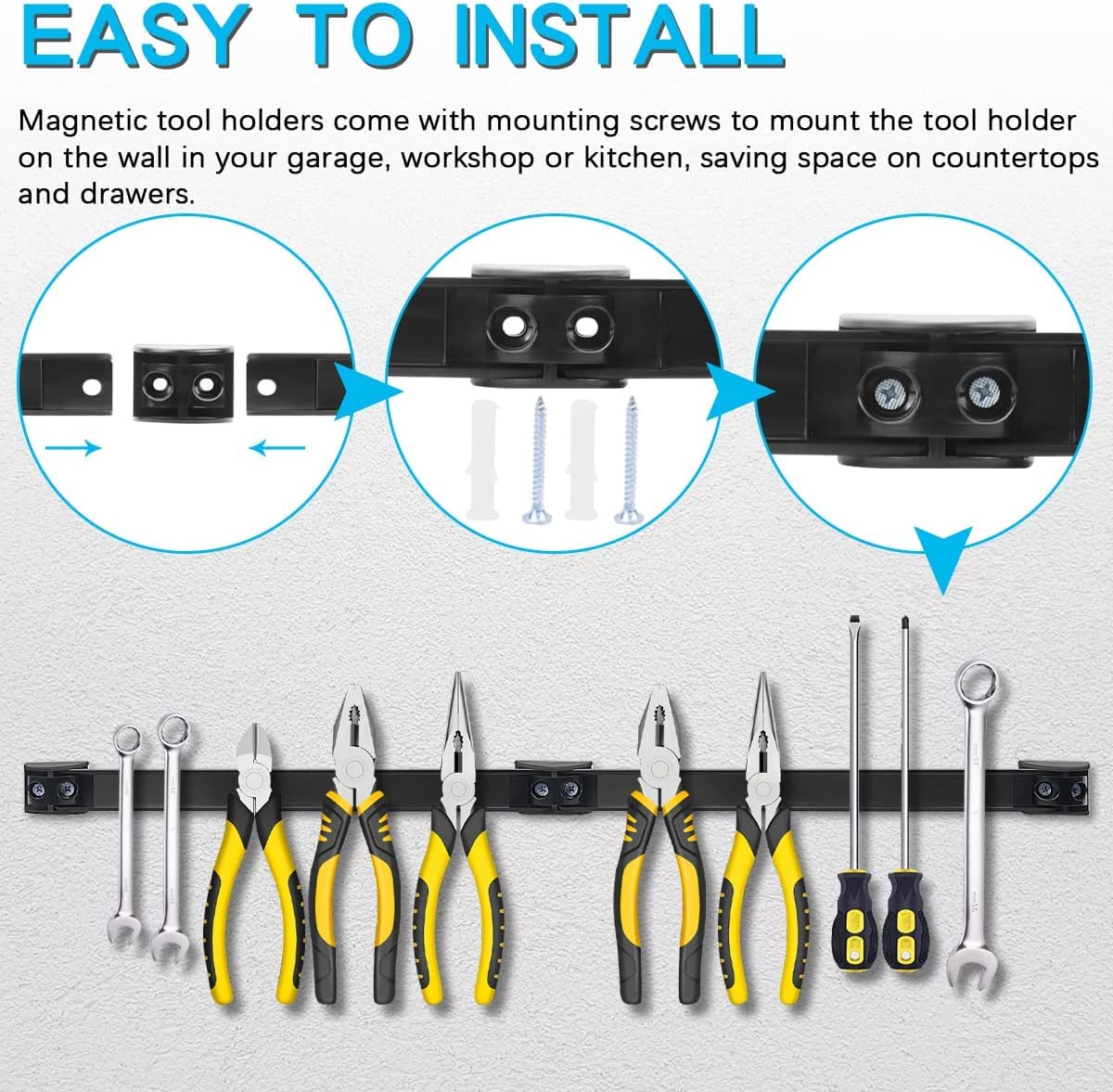 EASY TO INSTALL

Magnetic tool holders come with mounting screws to mount the tool holder on the wall in your garage, workshop or kitchen, saving space on countertops and drawers.