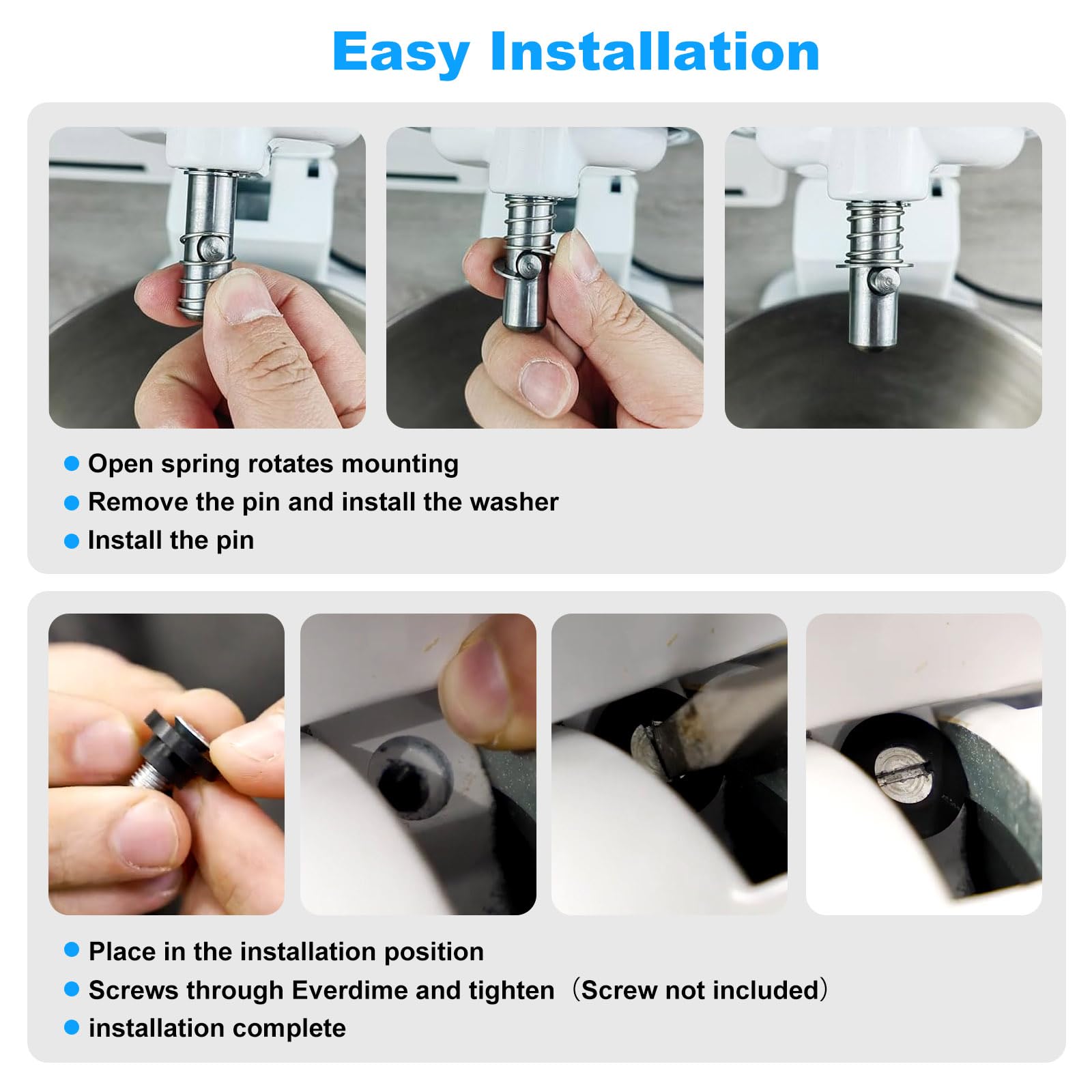 Easy Installation

Open spring rotates mounting
Remove the pin and install the washer
Install the pin

Place in the installation position
Screws through Everdime and tighten（Screw not included）
installation complete