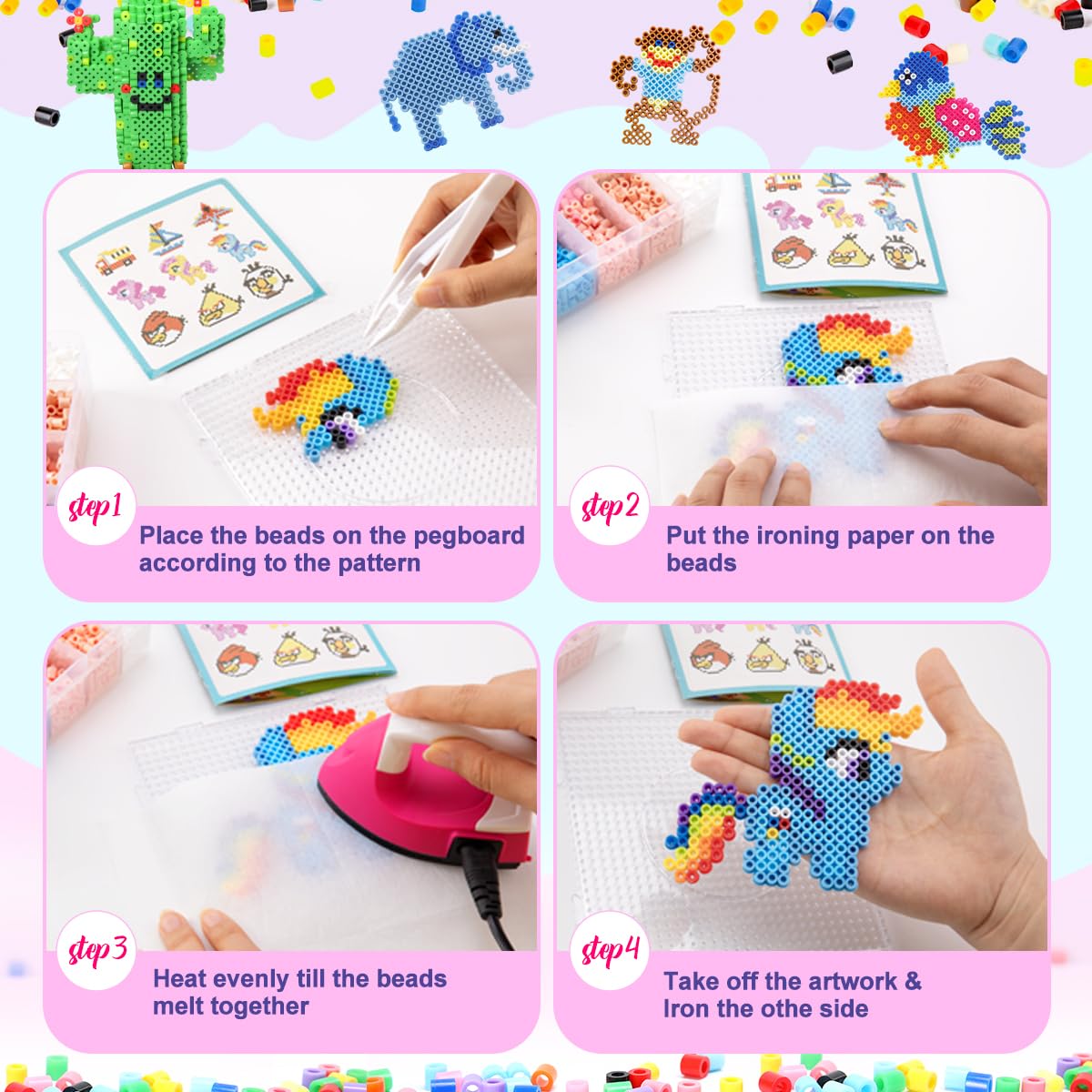 step1
Place the beads on the pegboard according to the pattern

step2
Put the ironing paper on the beads

step3
Heat evenly till the beads melt together

step4
Take off the artwork & Iron the othe side