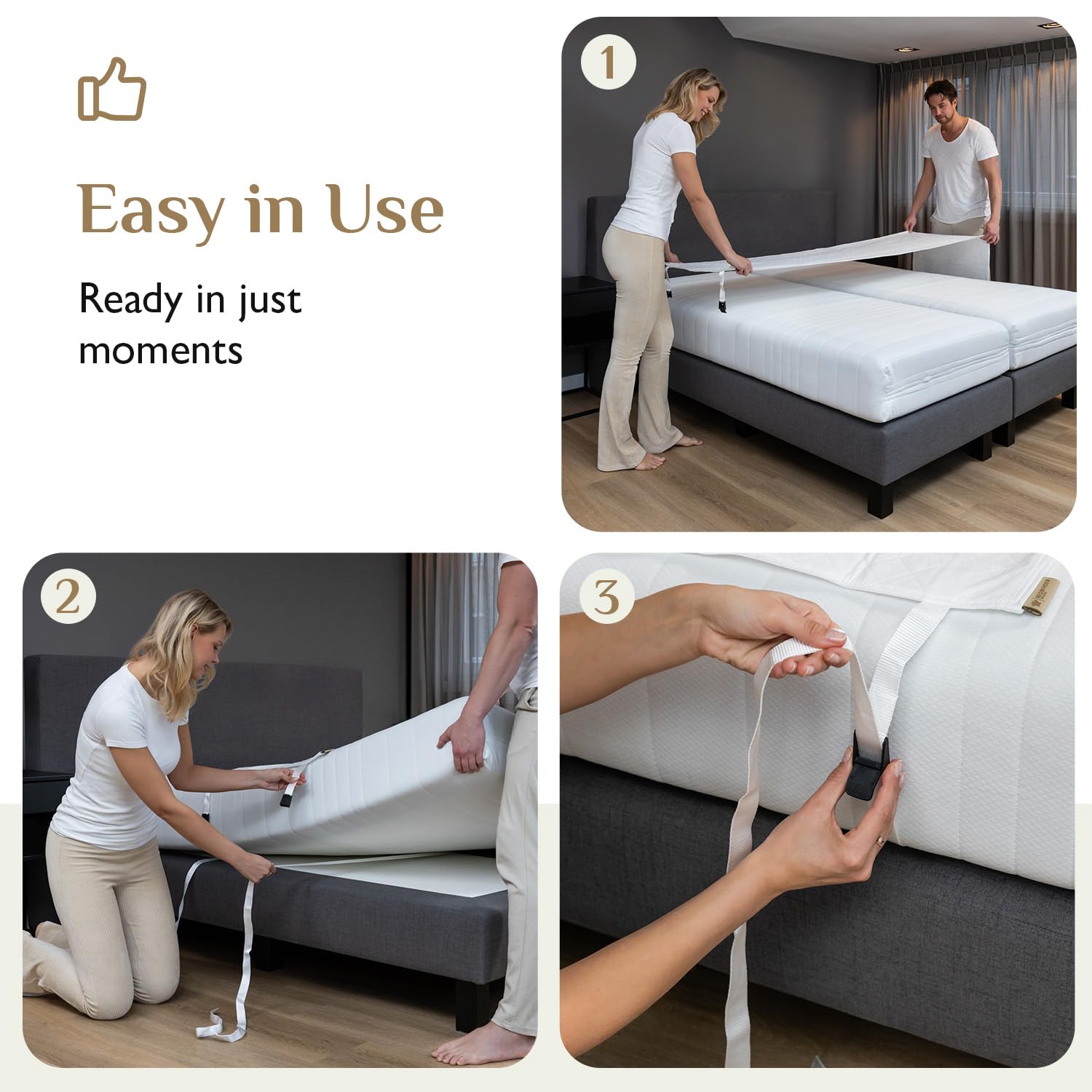 Easy in Use

Ready in just moments

1

2

3