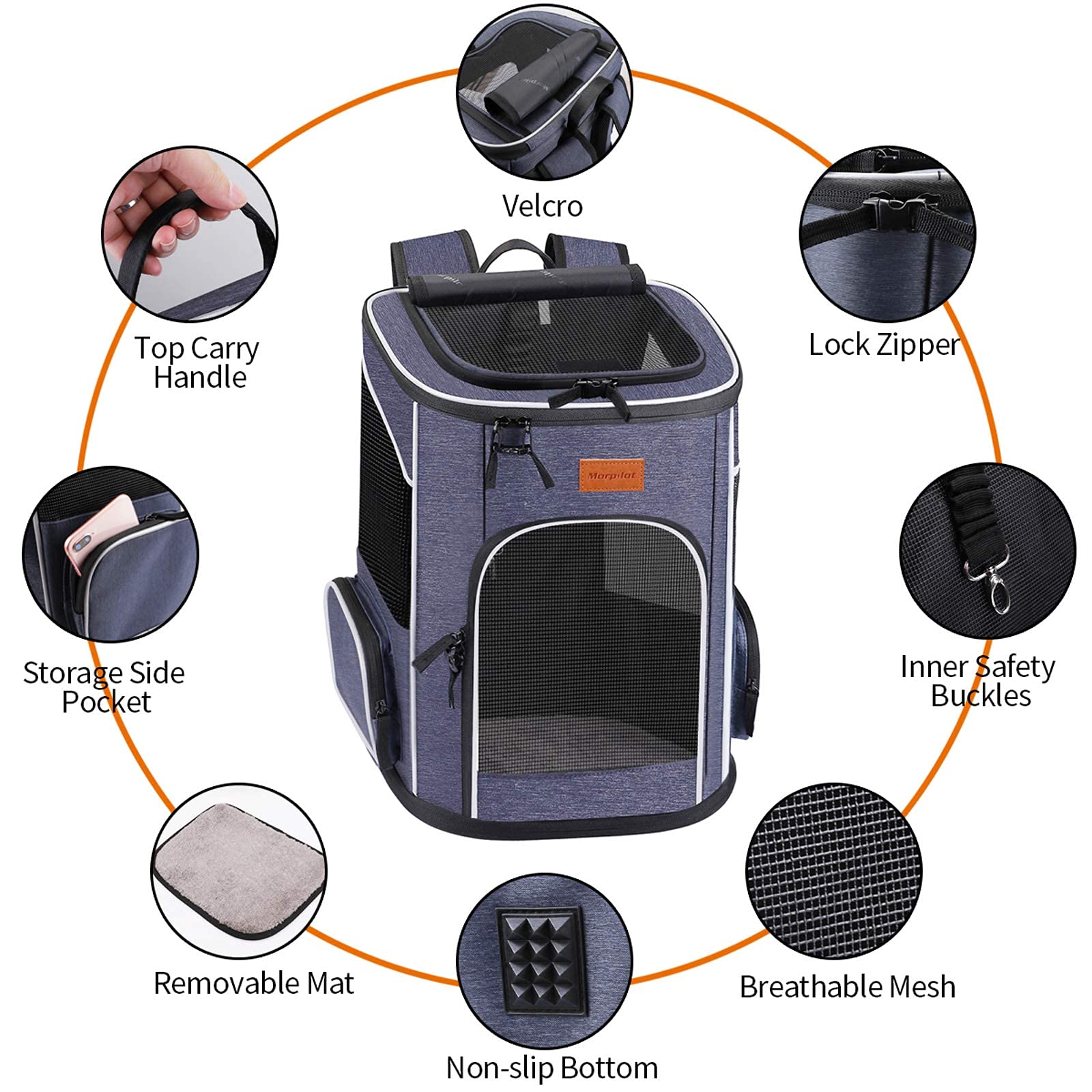 Velcro

Top Carry Handle

Lock Zipper

Morpilot

Storage Side Pocket

Inner Safety Buckles

Removable Mat

Breathable Mesh

Non-slip Bottom