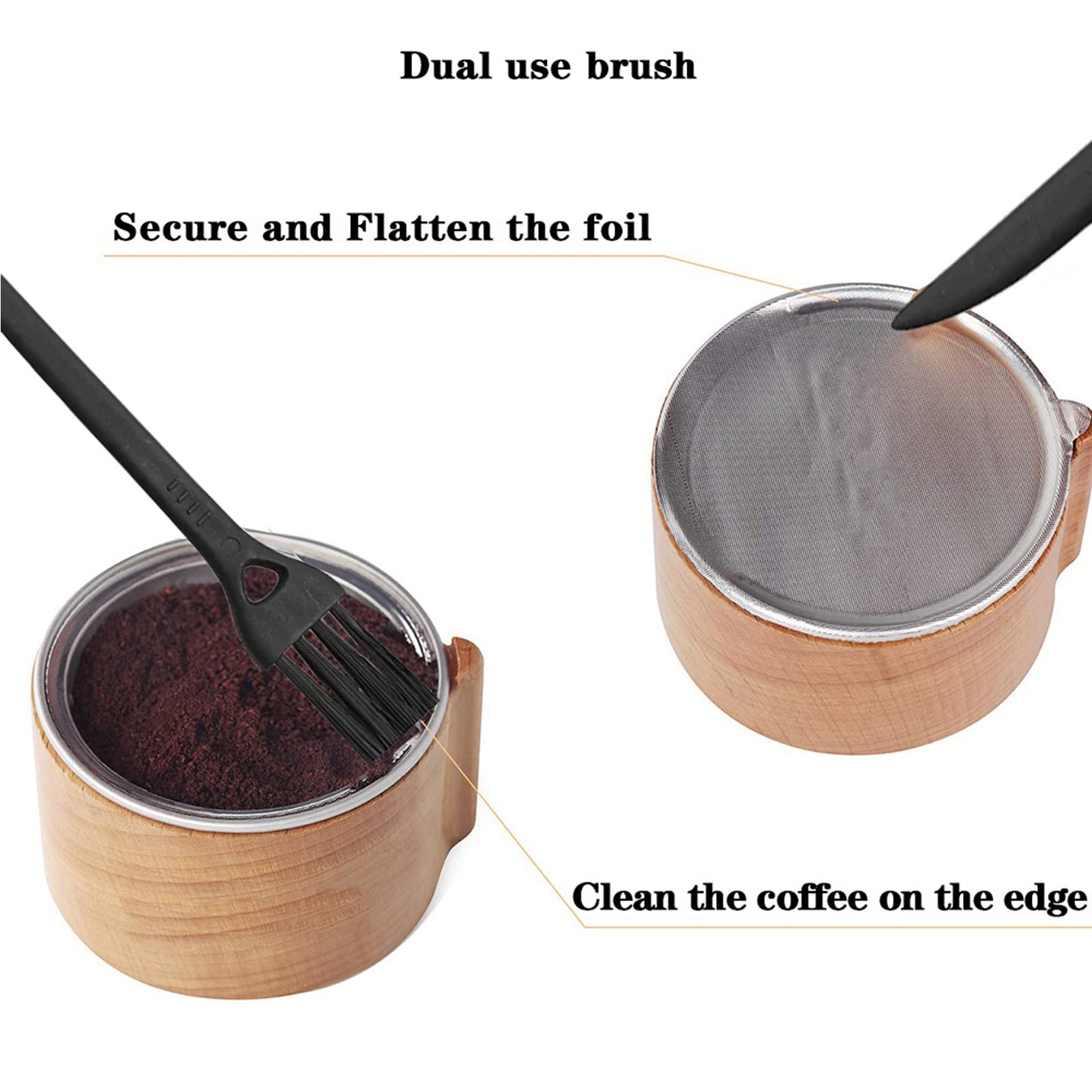 Dual use brush

Secure and Flatten the foil

Clean the coffee on the edge