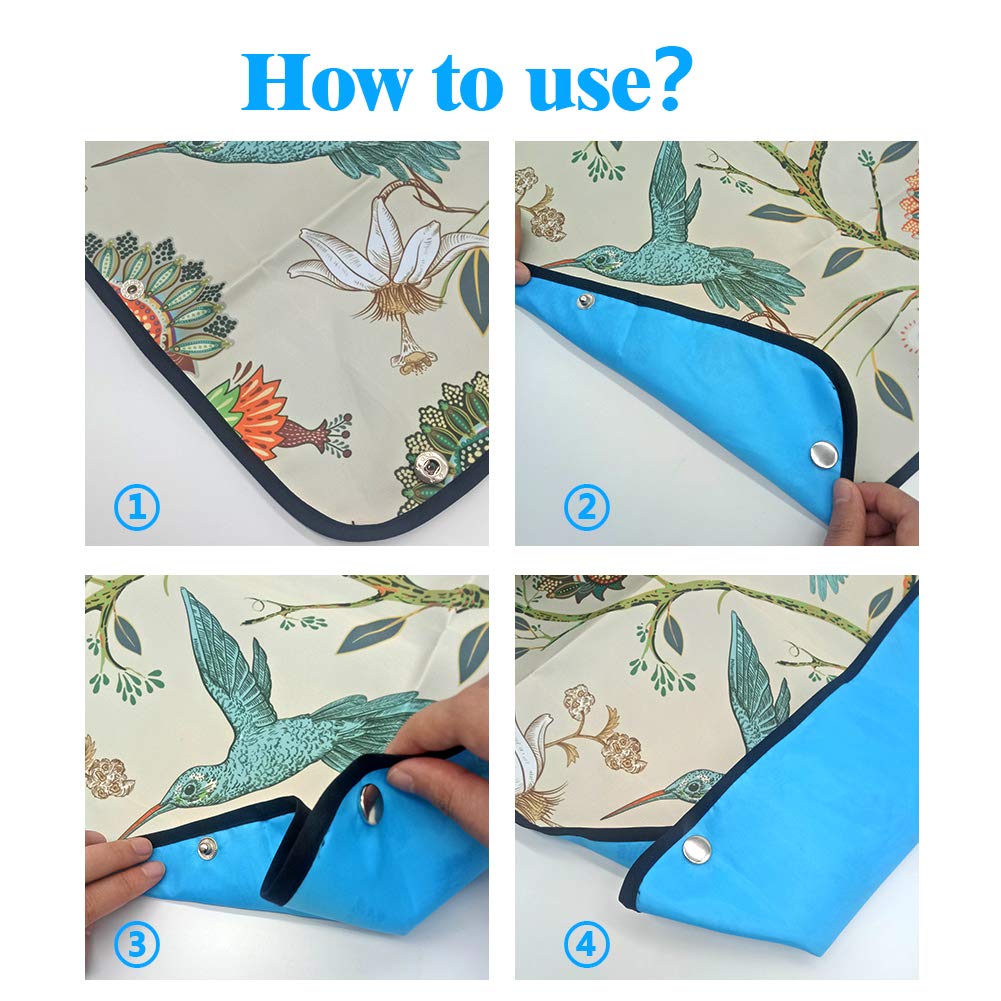 How to use?

①

②

③

④