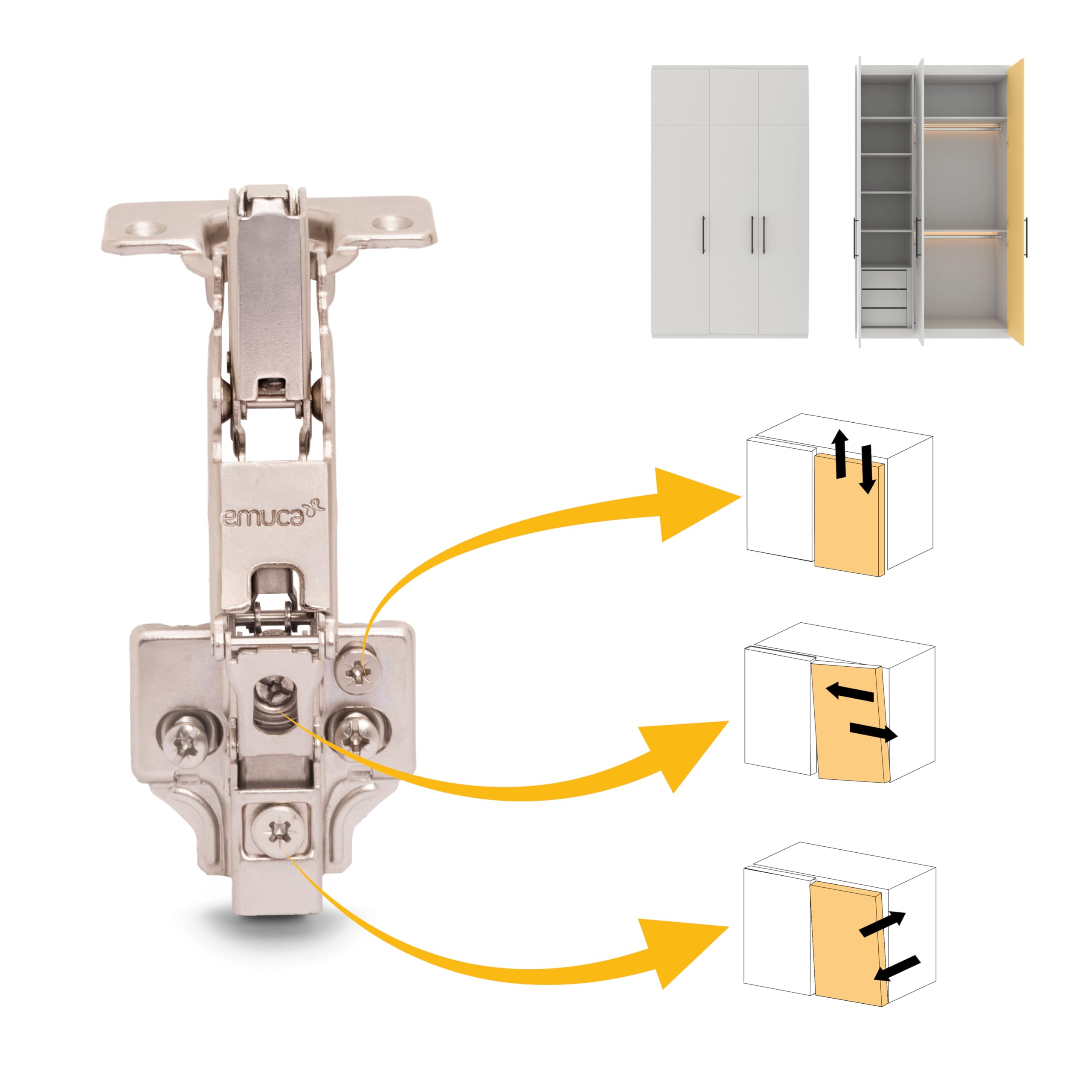 emuca