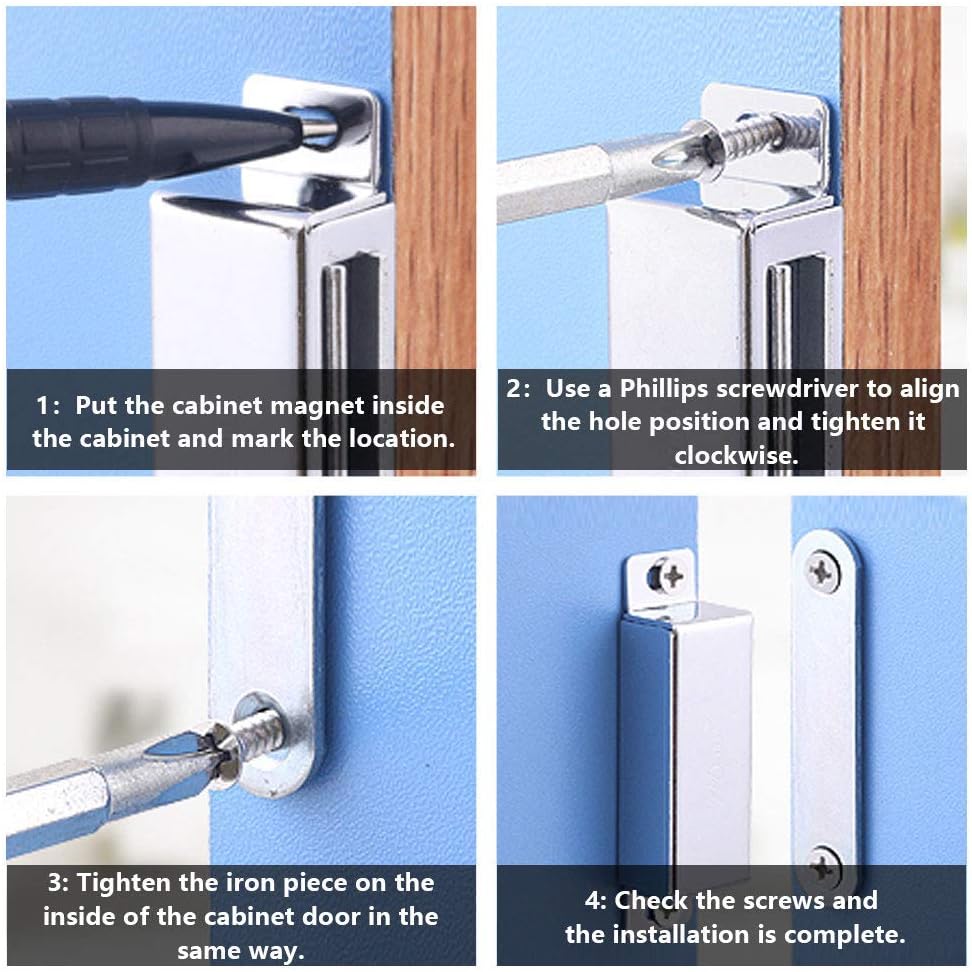 1: Put the cabinet magnet inside the cabinet and mark the location.

2: Use a Phillips screwdriver to align the hole position and tighten it clockwise.

3: Tighten the iron piece on the inside of the cabinet door in the same way.

4: Check the screws and the installation is complete.