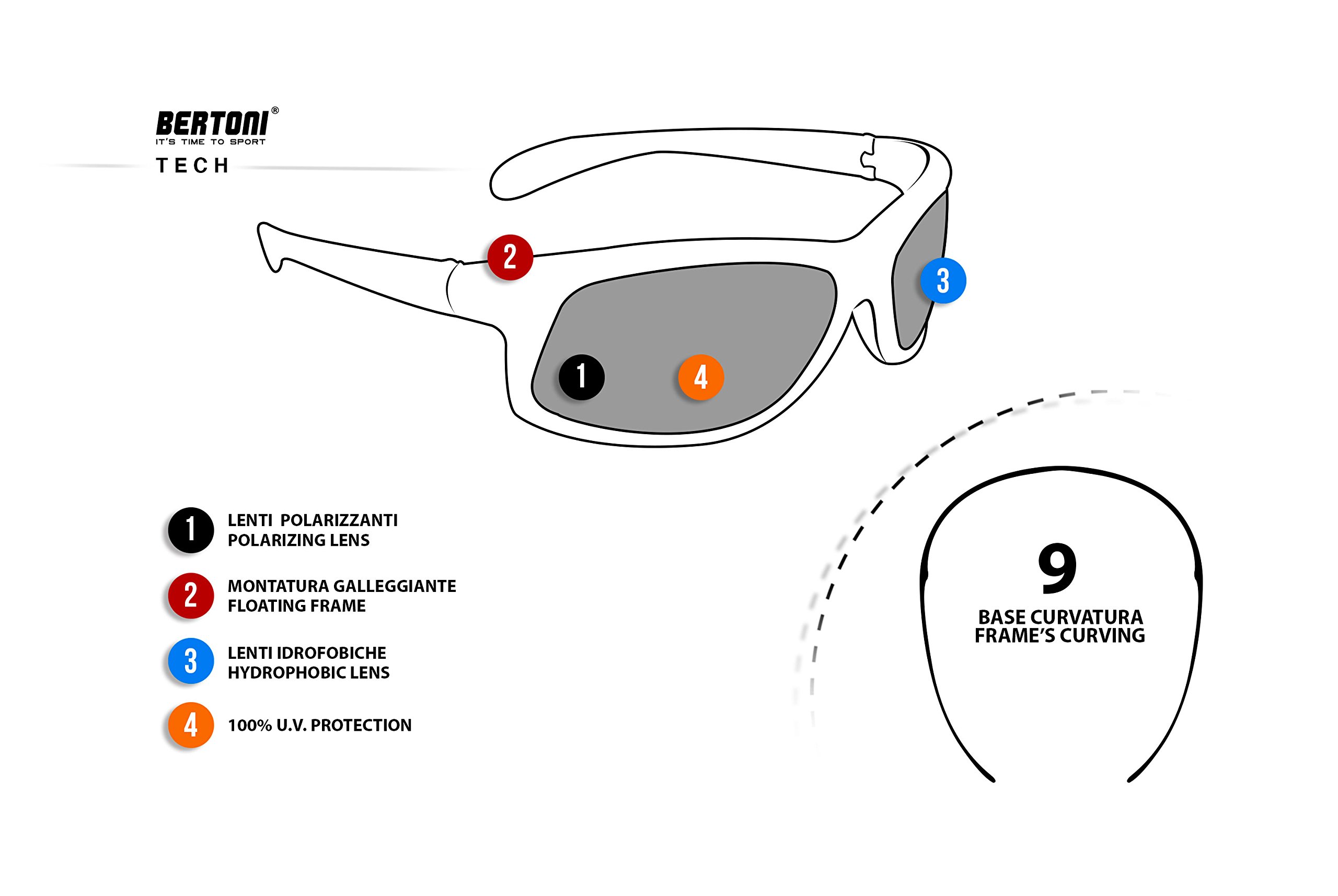 BERTONI®
IT'S TIME TO SPORT
TECH

2

3

1

4

1 LENTI POLARIZZANTI
POLARIZING LENS

2 MONTATURA GALLEGGIANTE
FLOATING FRAME

3 LENTI IDROFOBICHE
HYDROPHOBIC LENS

4 100% U.V. PROTECTION

9
BASE CURVATURA
FRAME'S CURVING