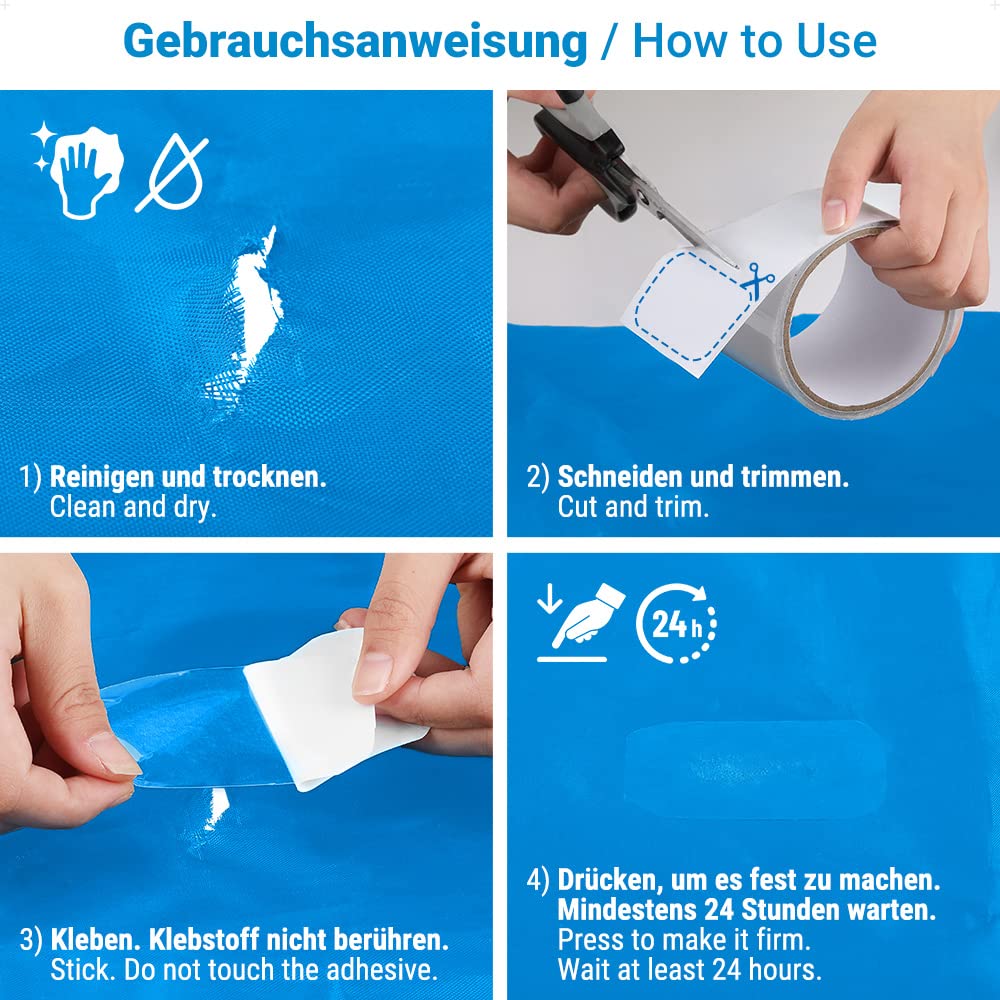 Gebrauchsanweisung / How to Use

1) Reinigen und trocknen.
Clean and dry.

2) Schneiden und trimmen.
Cut and trim.

3) Kleben. Klebstoff nicht berühren.
Stick. Do not touch the adhesive.

24 h

4) Drücken, um es fest zu machen.
Mindestens 24 Stunden warten.
Press to make it firm.
Wait at least 24 hours.