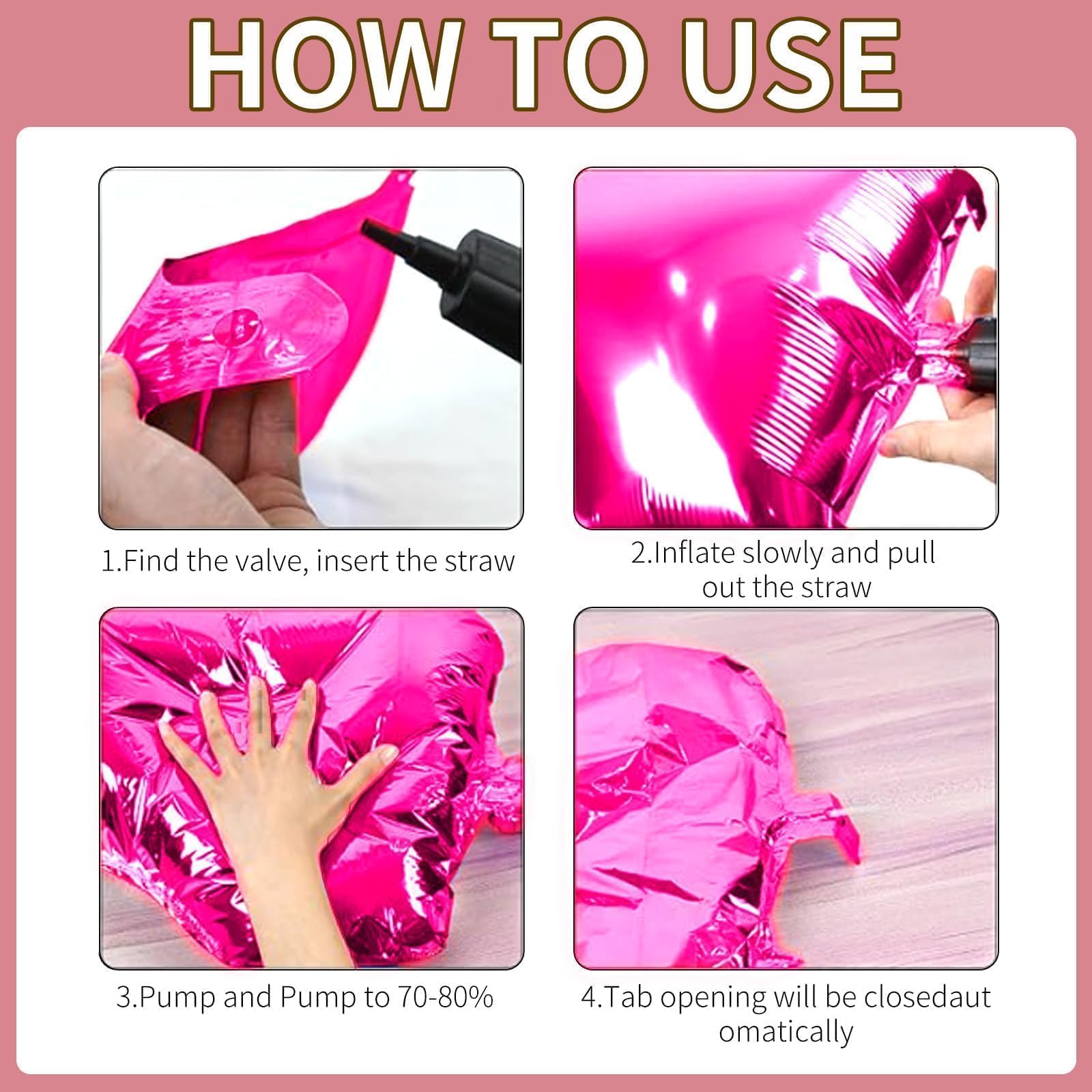 HOW TO USE

1.Find the valve, insert the straw

2.Inflate slowly and pull out the straw

3.Pump and Pump to 70-80%

4.Tab opening will be closedaut omatically