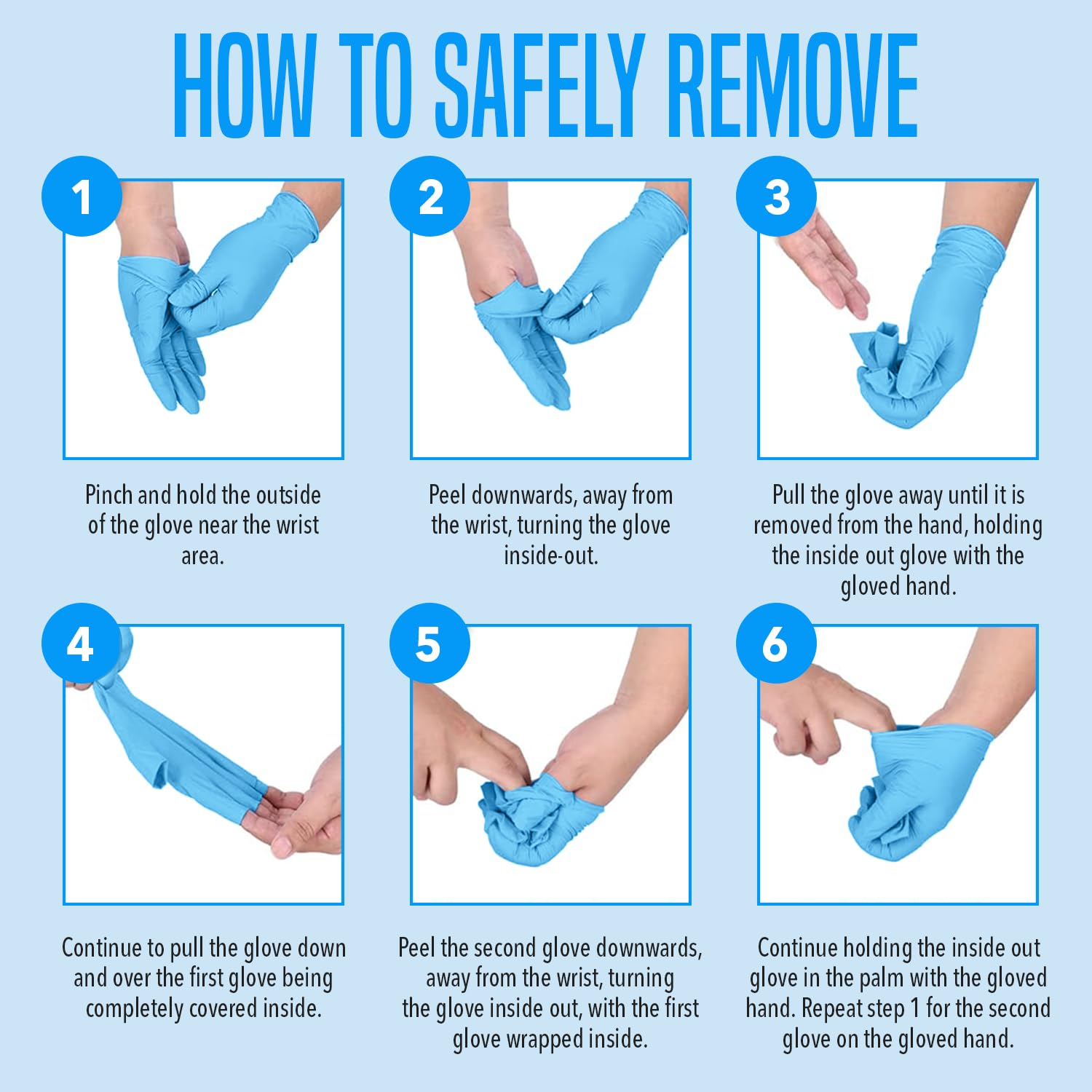 HOW TO SAFELY REMOVE

1

Pinch and hold the outside of the glove near the wrist area.

2

Peel downwards, away from the wrist, turning the glove inside-out.

3

Pull the glove away until it is removed from the hand, holding the inside out glove with the gloved hand.

4

Continue to pull the glove down and over the first glove being completely covered inside.

5

Peel the second glove downwards, away from the wrist, turning the glove inside out, with the first glove wrapped inside.

6

Continue holding the inside out glove in the palm with the gloved hand. Repeat step 1 for the second glove on the gloved hand.