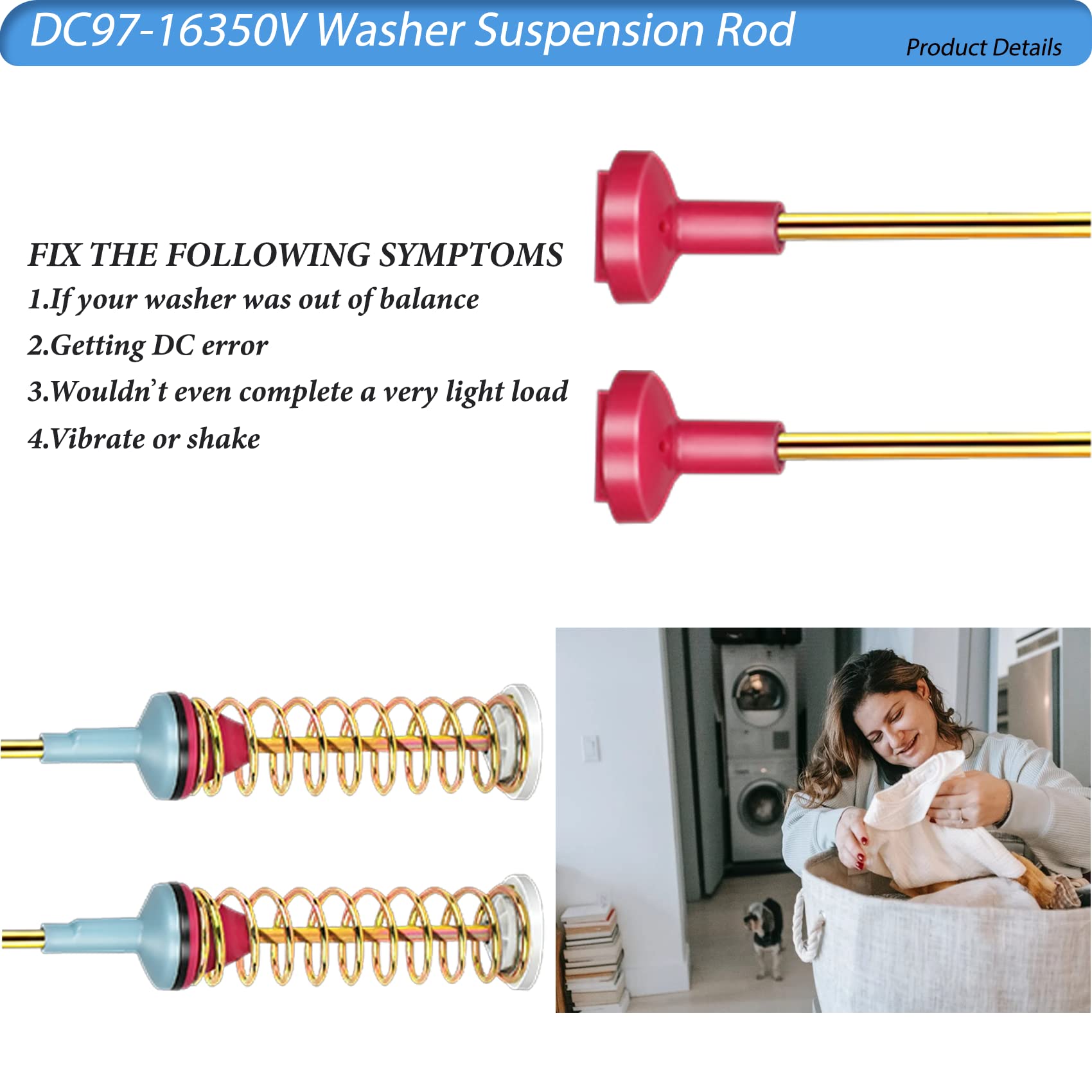 DC97-16350V Washer Suspension Rod

Product Details

FIX THE FOLLOWING SYMPTOMS

1.If your washer was out of balance

2.Getting DC error

3.Wouldn't even complete a very light load

4.Vibrate or shake