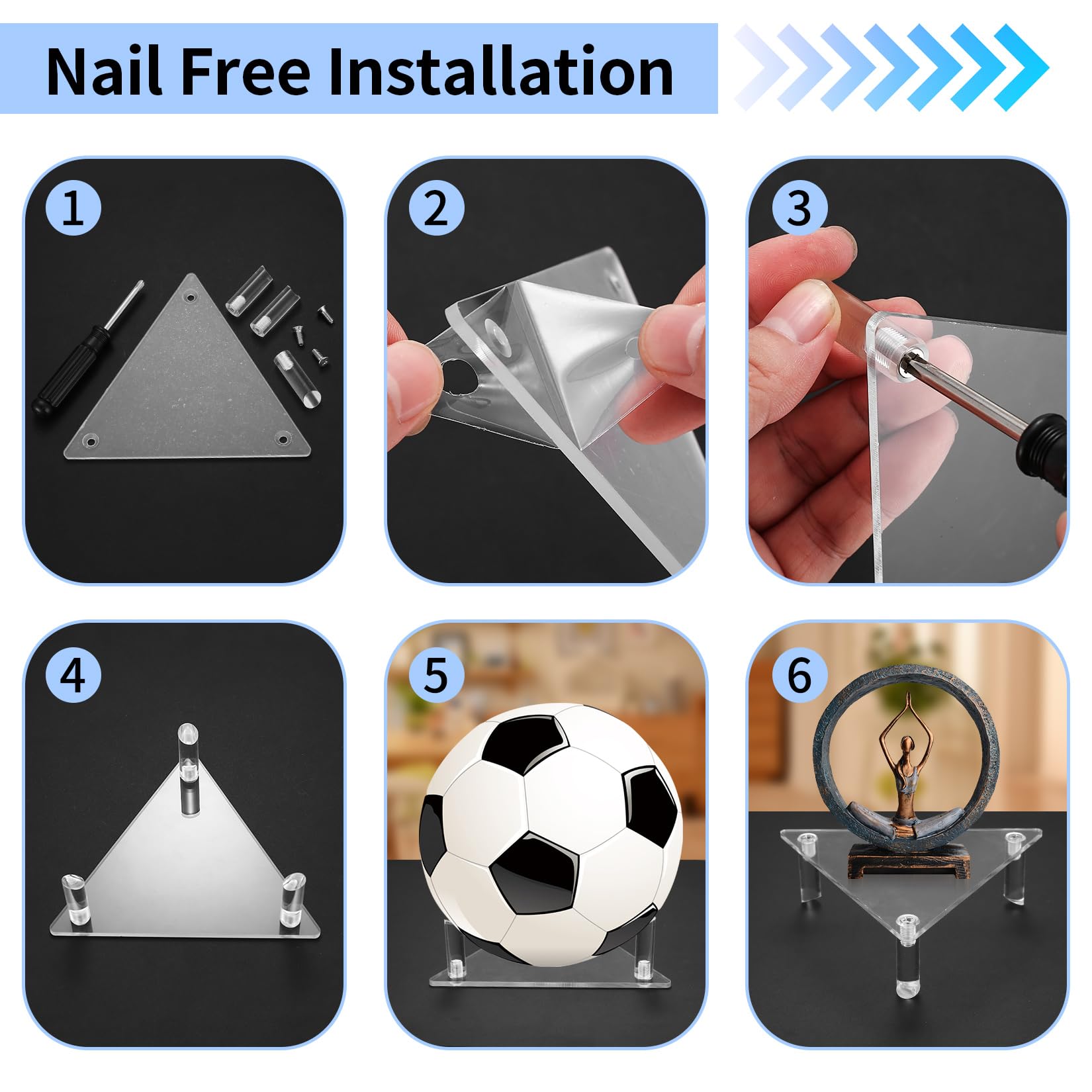 Nail Free Installation

1

2

3

4

5

6