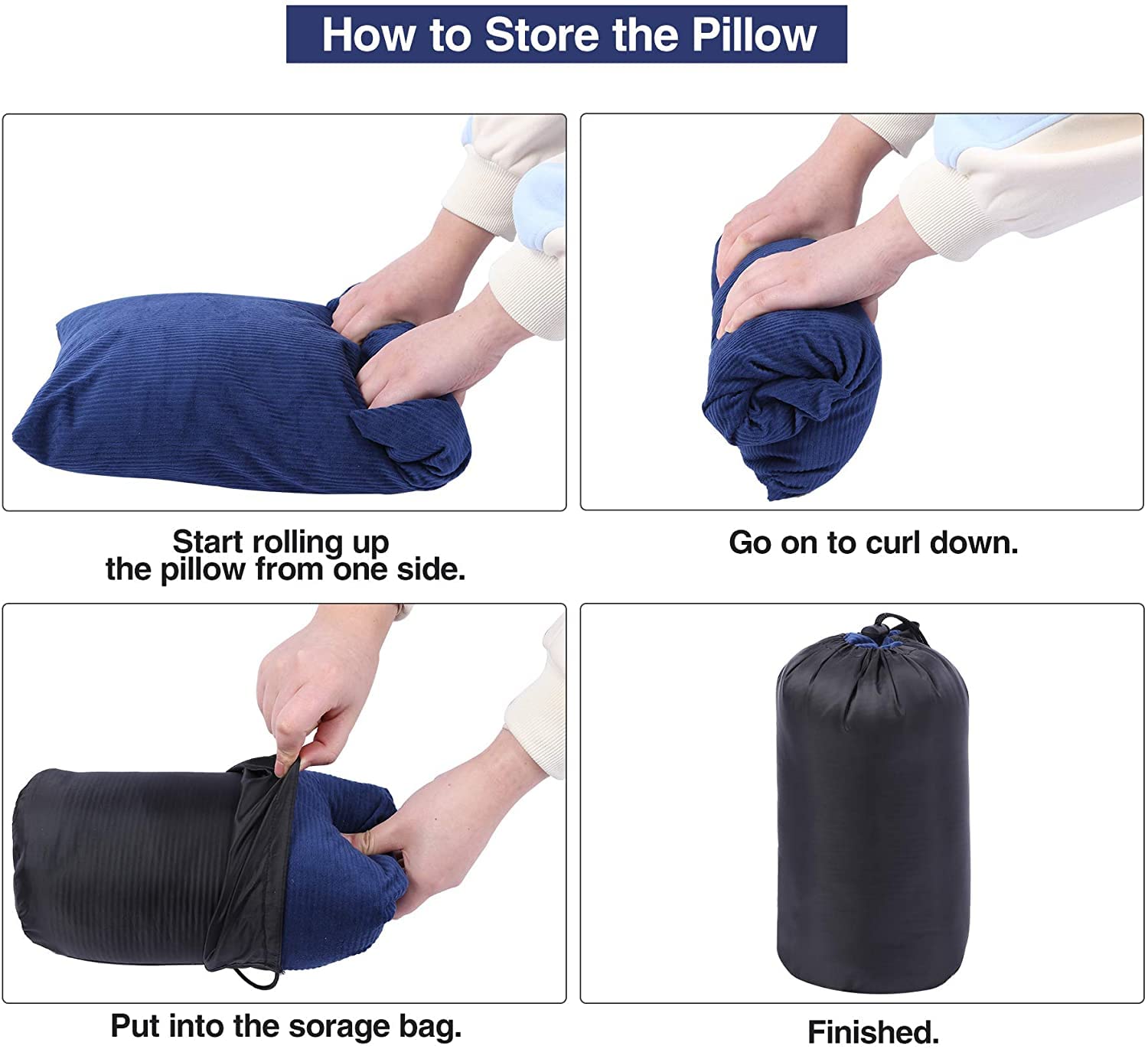 How to Store the Pillow

Start rolling up the pillow from one side.

Go on to curl down.

Put into the sorage bag.

Finished.