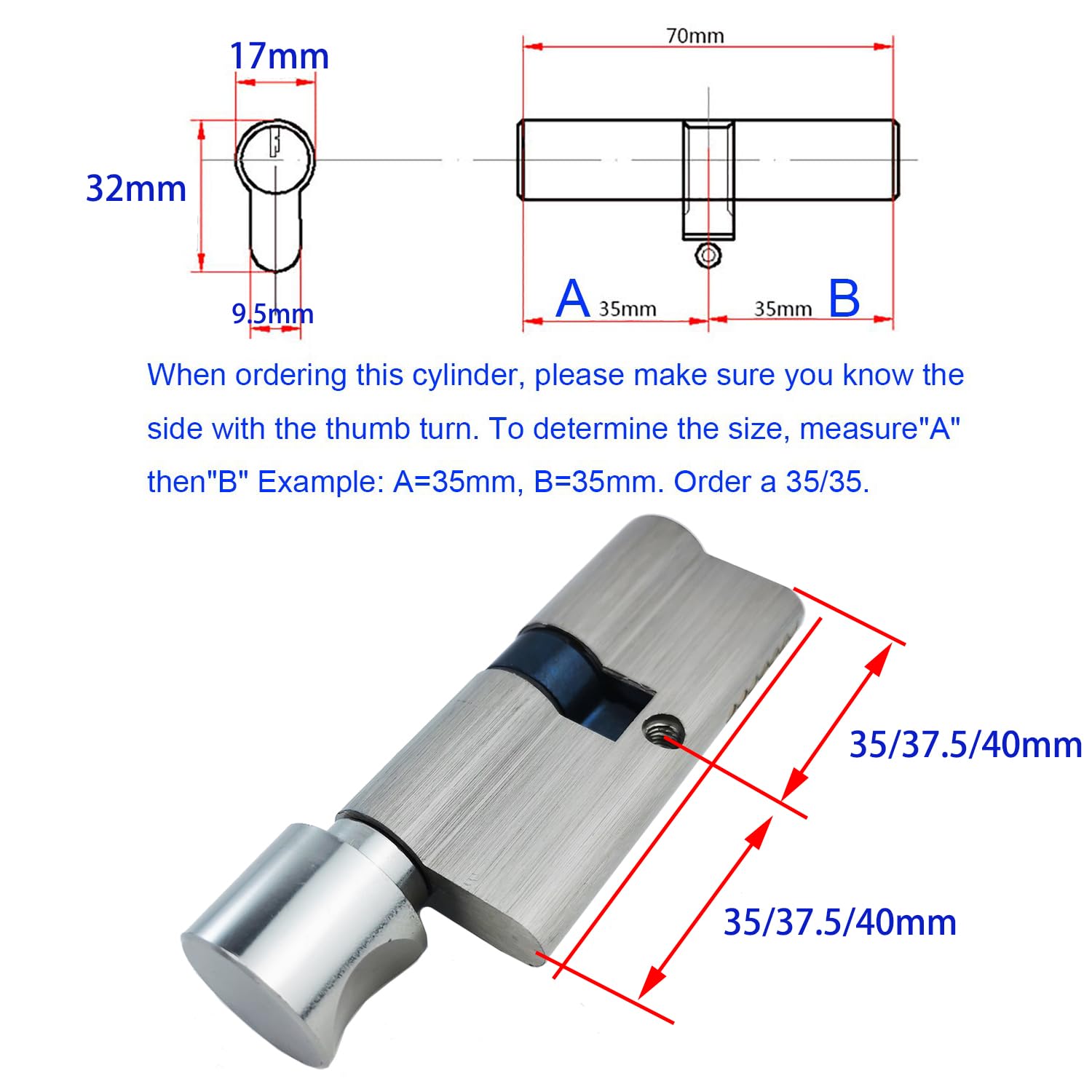 17mm

32mm

9.5mm

70mm

A 35mm

35mm B

When ordering this cylinder, please make sure you know the side with the thumb turn. To determine the size, measure"A" then"B" Example: A=35mm, B=35mm. Order a 35/35.

35/37.5/40mm

35/37.5/40mm