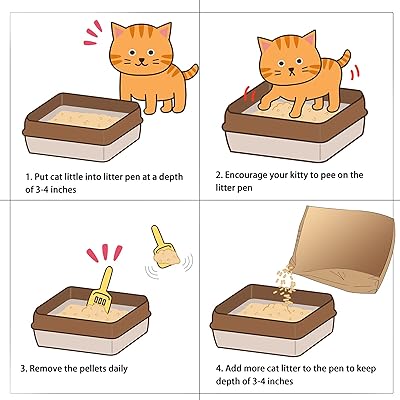 1. Put cat little into litter pen at a depth of 3-4 inches

2. Encourage your kitty to pee on the litter pen

3. Remove the pellets daily

4. Add more cat litter to the pen to keep depth of 3-4 inches