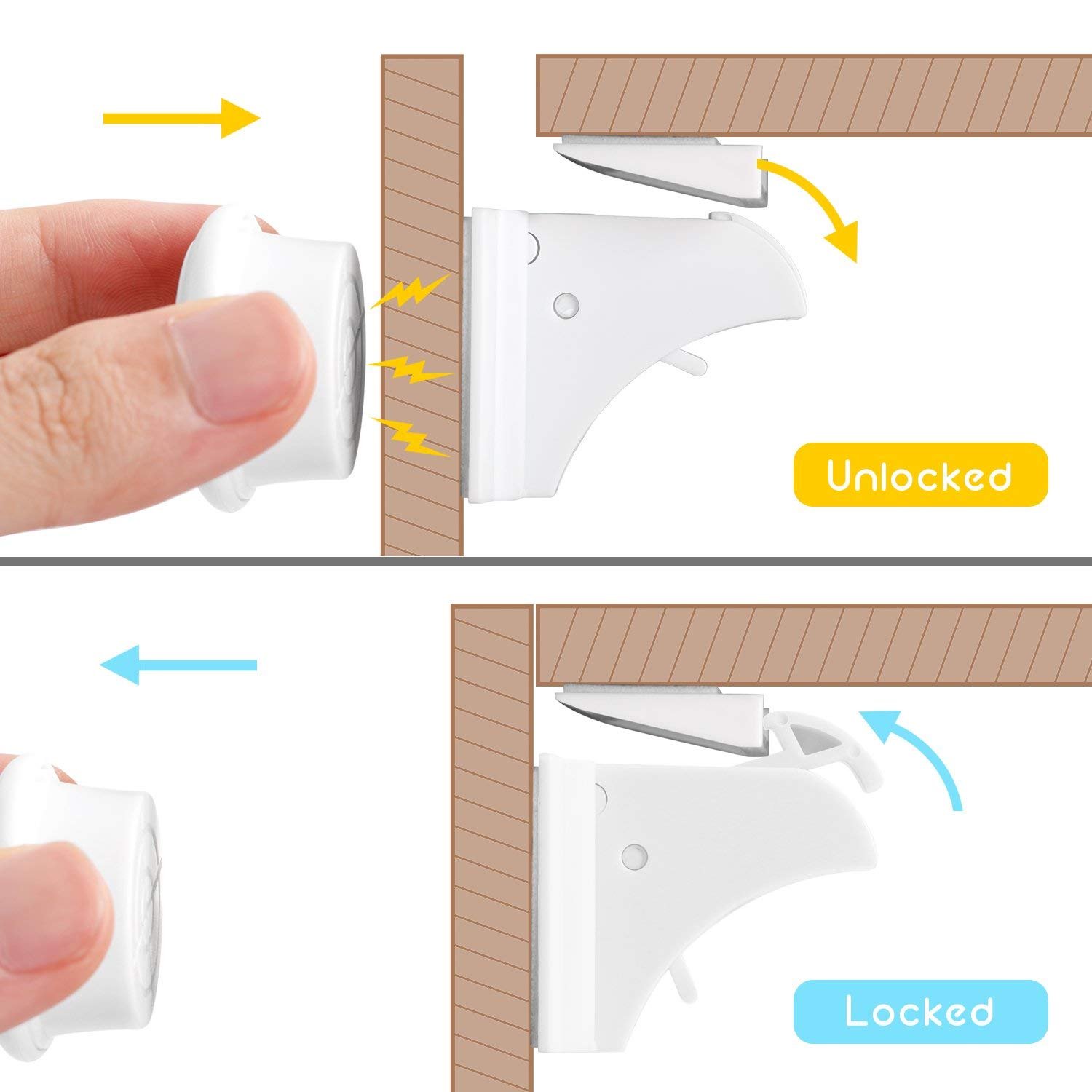 Unlocked

Locked