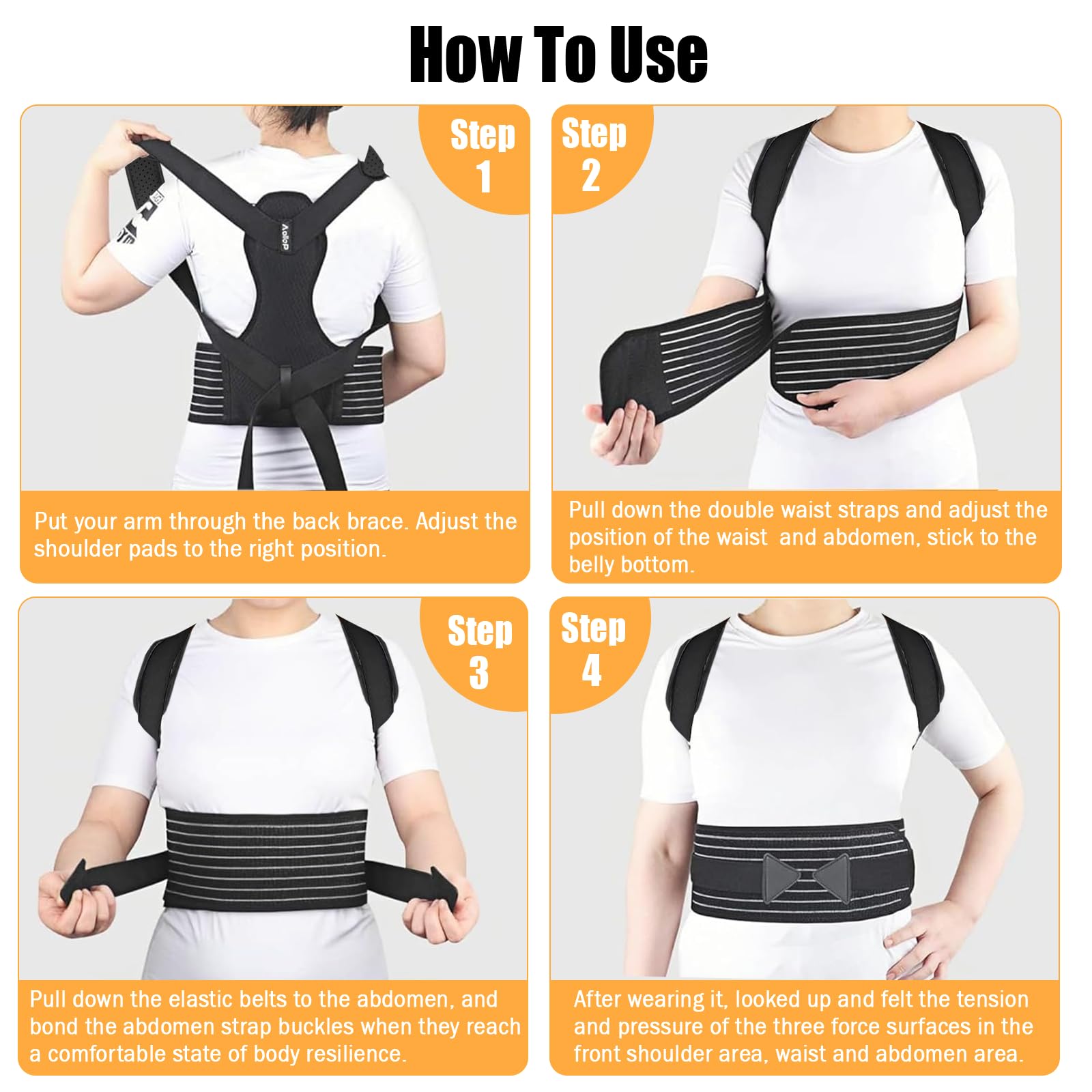 How To Use

Step 1

Aolop

Put your arm through the back brace. Adjust the shoulder pads to the right position.

Step 2

Pull down the double waist straps and adjust the position of the waist  and abdomen, stick to the belly bottom.

Step 3

Pull down the elastic belts to the abdomen, and bond the abdomen strap buckles when they reach a comfortable state of body resilience.

Step 4

After wearing it, looked up and felt the tension and pressure of the three force surfaces in the front shoulder area, waist and abdomen area.