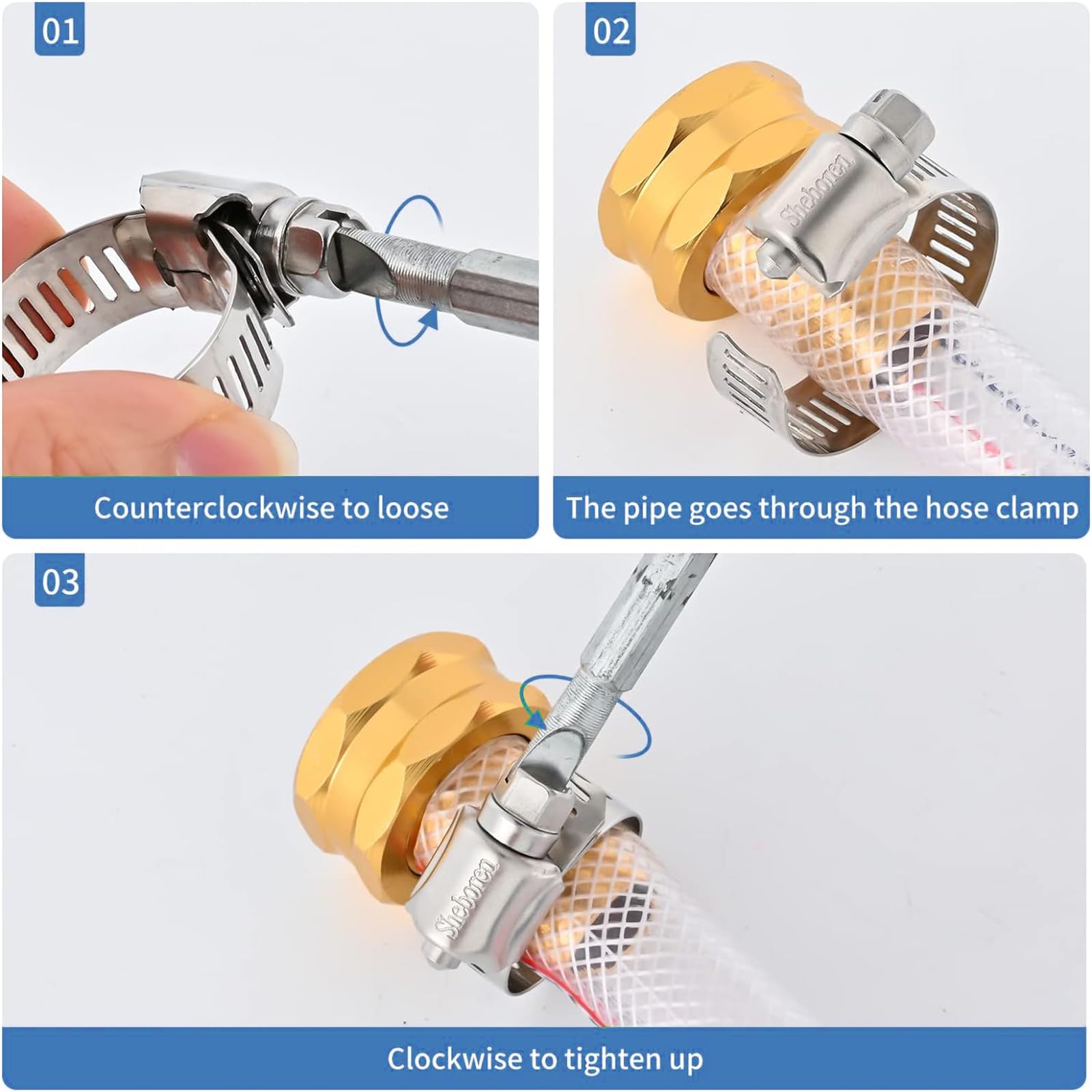 01

Counterclockwise to loose

02

Sheboren

The pipe goes through the hose clamp

03

Sheboren

Clockwise to tighten up