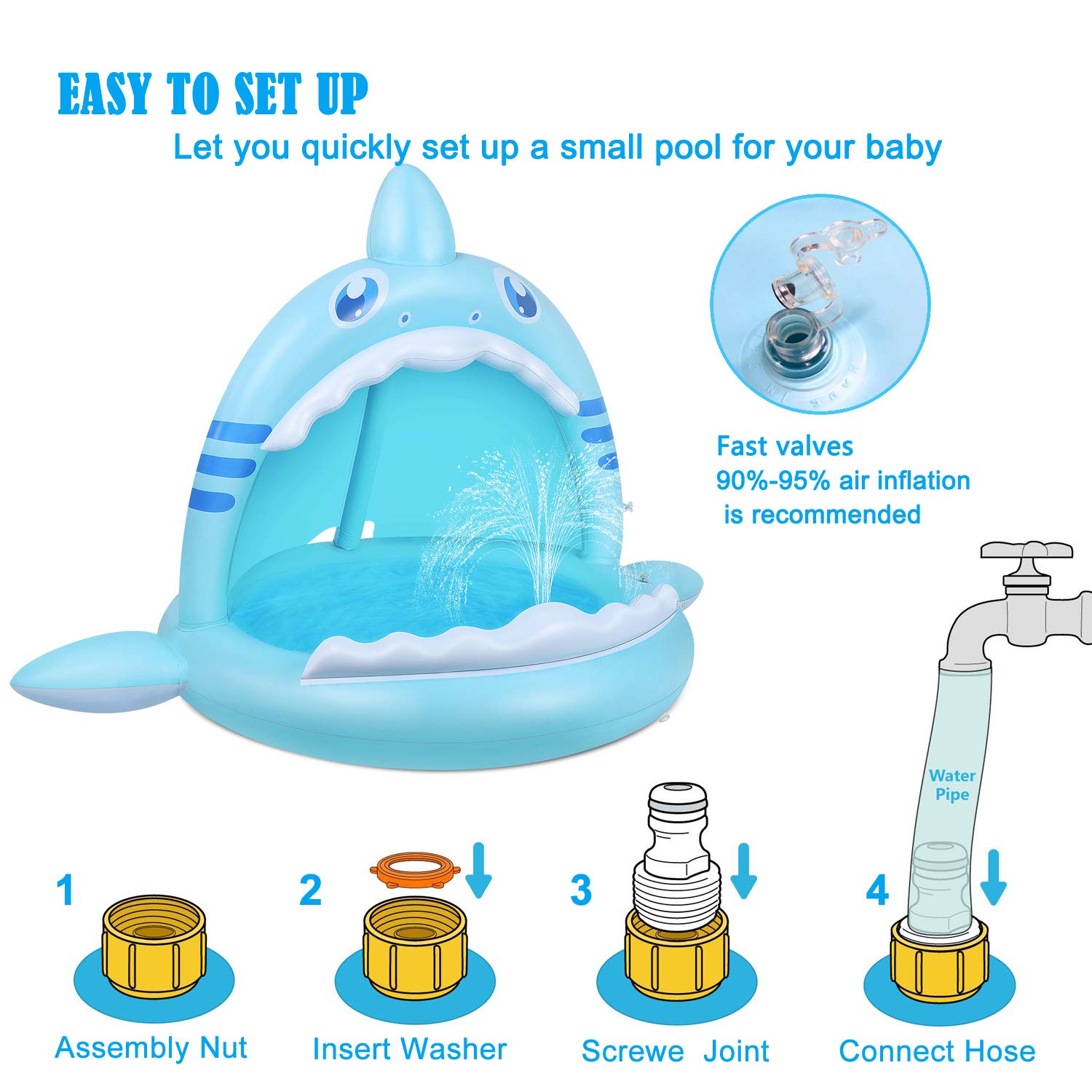 EASY TO SET UP
Let you quickly set up a small pool for your baby

Fast valves
90%-95% air inflation
is recommended

Water Pipe

1
Assembly Nut

2
Insert Washer

3
Screwe Joint

4
Connect Hose