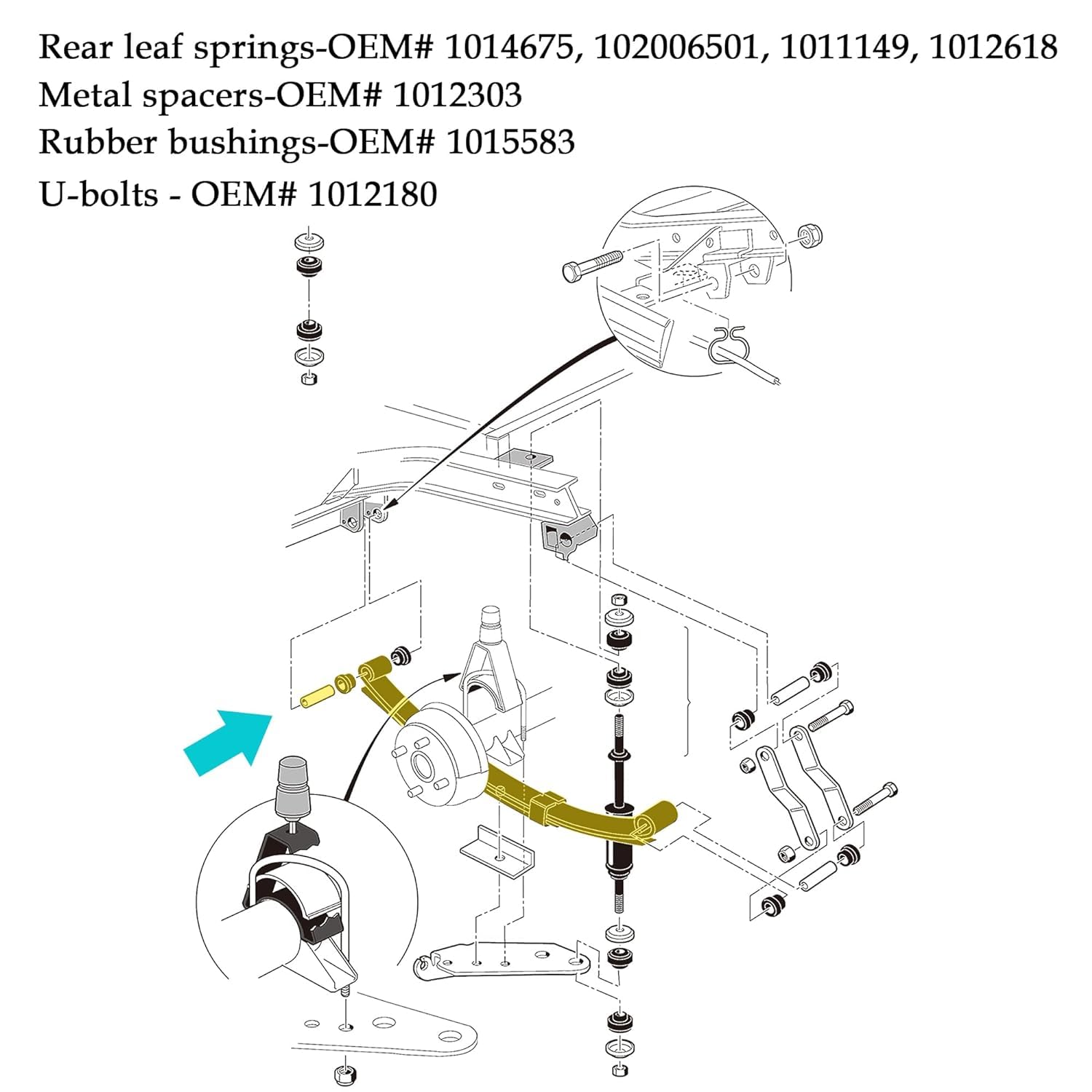 Rear leaf springs-OEM# 1014675, 102006501, 1011149, 1012618
Metal spacers-OEM# 1012303
Rubber bushings-OEM# 1015583
U-bolts - OEM# 1012180