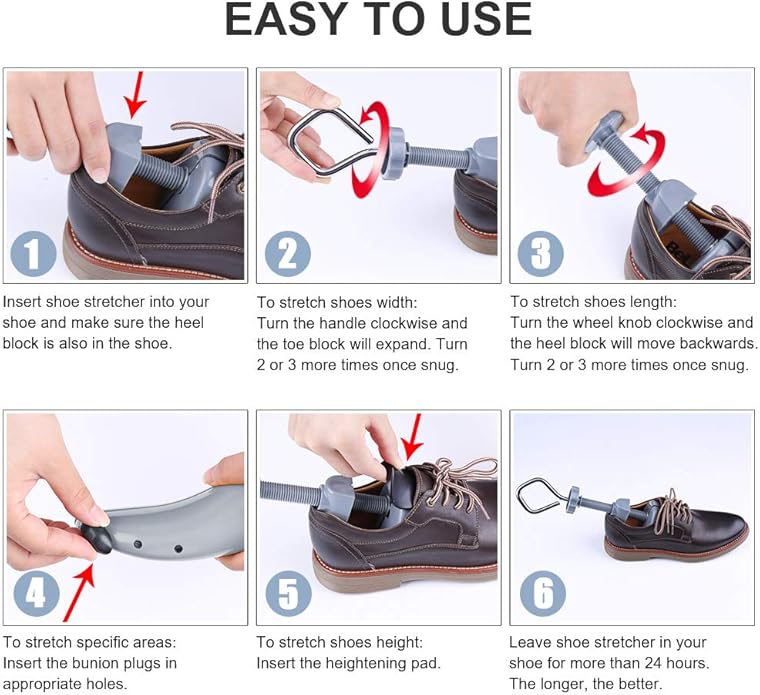 EASY TO USE

1

Insert shoe stretcher into your shoe and make sure the heel block is also in the shoe.

2

To stretch shoes width:
Turn the handle clockwise and the toe block will expand. Turn 2 or 3 more times once snug.

3

To stretch shoes length:
Turn the wheel knob clockwise and the heel block will move backwards. Turn 2 or 3 more times once snug.

4

To stretch specific areas:
Insert the bunion plugs in appropriate holes.

5

To stretch shoes height:
Insert the heightening pad.

6

Leave shoe stretcher in your shoe for more than 24 hours. The longer, the better.