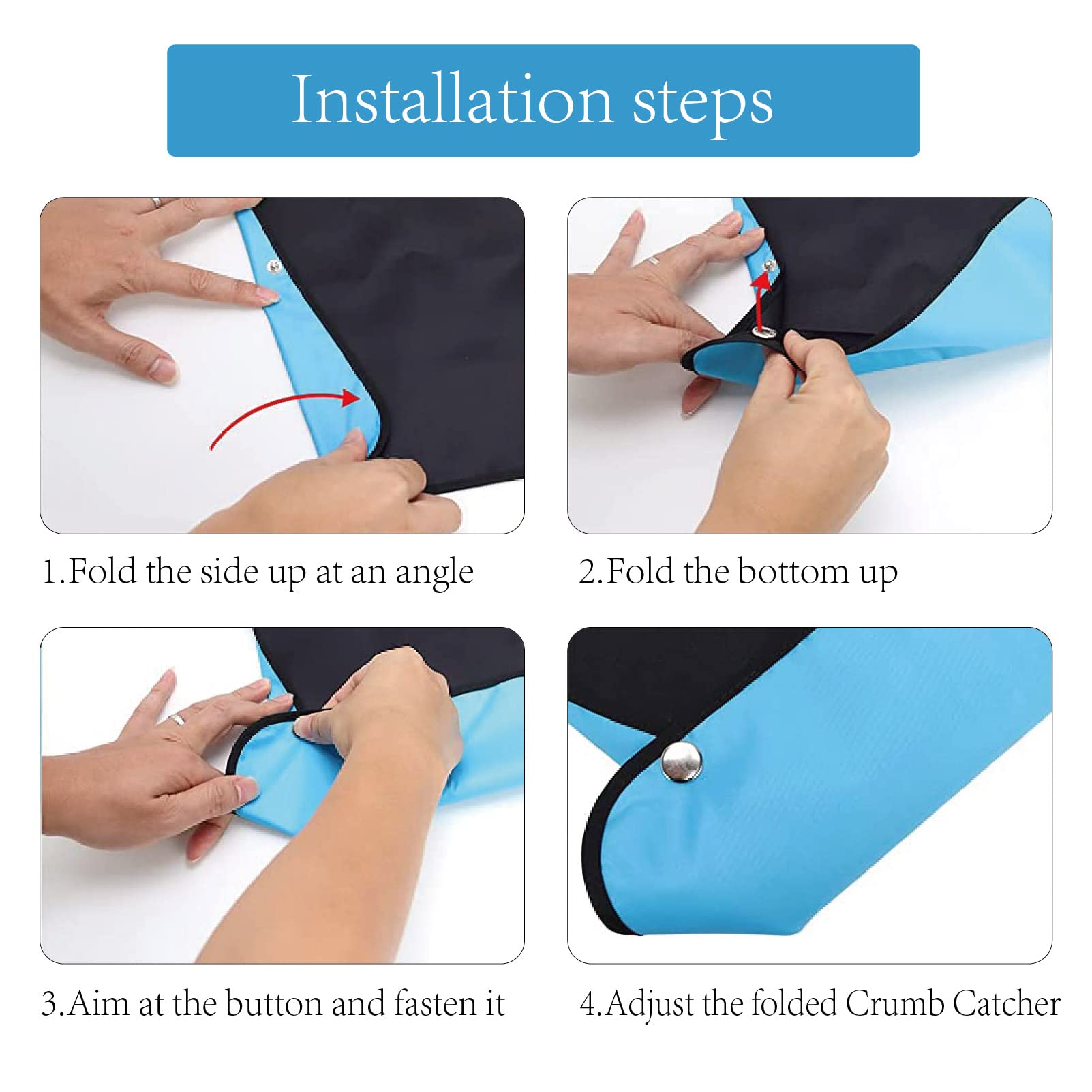 Installation steps

1.Fold the side up at an angle

2.Fold the bottom up

3.Aim at the button and fasten it

4.Adjust the folded Crumb Catcher