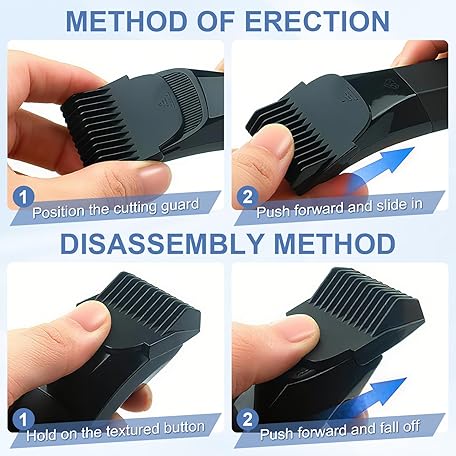 METHOD OF ERECTION

1 Position the cutting guard

2 Push forward and slide in

DISASSEMBLY METHOD

1 Hold on the textured button

2 Push forward and fall off