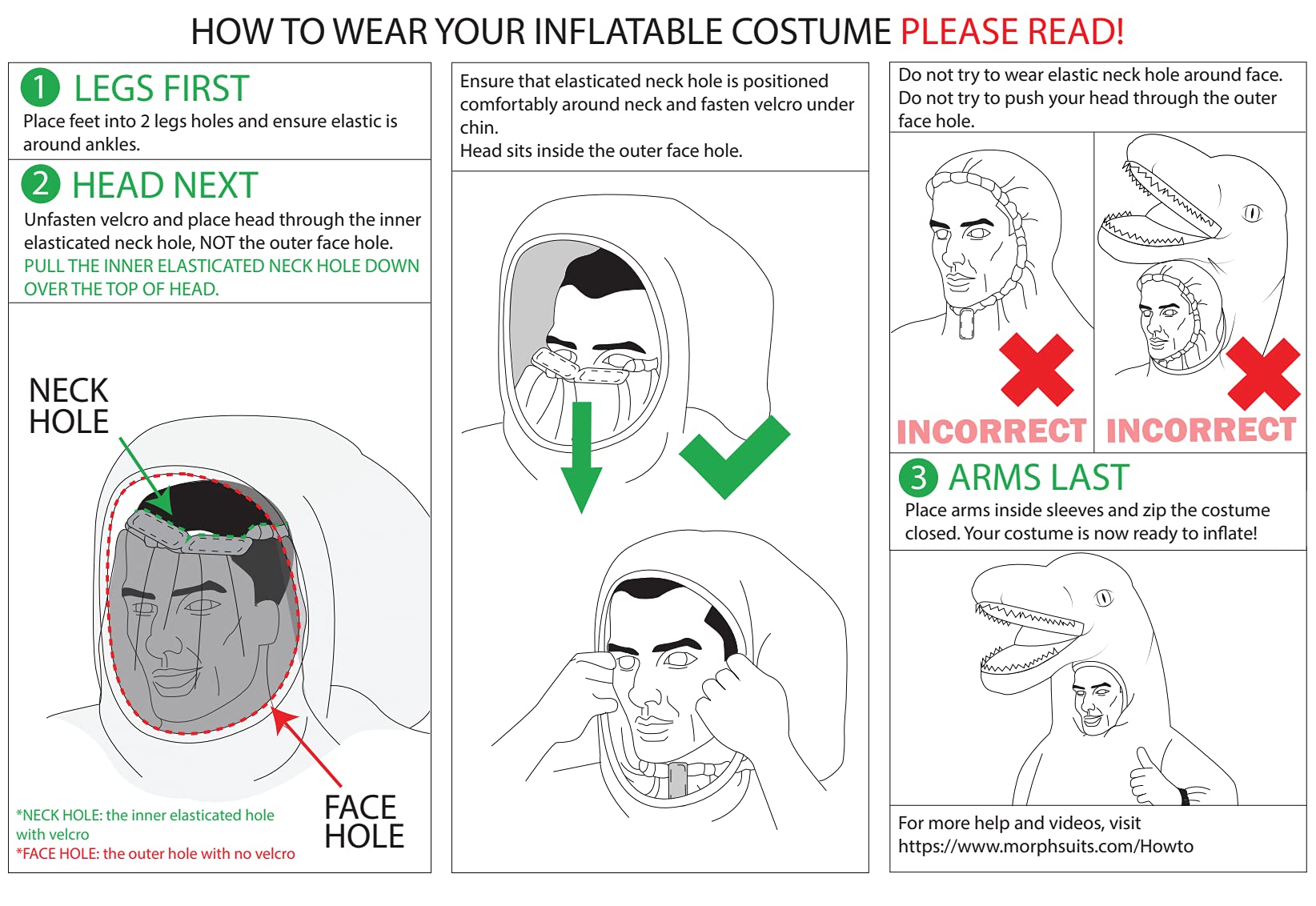 HOW TO WEAR YOUR INFLATABLE COSTUME PLEASE READ!

1 LEGS FIRST
Place feet into 2 legs holes and ensure elastic is around ankles.

2 HEAD NEXT
Unfasten velcro and place head through the inner elasticated neck hole, NOT the outer face hole.
PULL THE INNER ELASTICATED NECK HOLE DOWN OVER THE TOP OF HEAD.

NECK HOLE

FACE HOLE

*NECK HOLE: the inner elasticated hole with velcro
*FACE HOLE: the outer hole with no velcro

Ensure that elasticated neck hole is positioned comfortably around neck and fasten velcro under chin.
Head sits inside the outer face hole.

Do not try to wear elastic neck hole around face.
Do not try to push your head through the outer face hole.

INCORRECT INCORRECT

3 ARMS LAST
Place arms inside sleeves and zip the costume closed. Your costume is now ready to inflate!

For more help and videos, visit
https://www.morphsuits.com/Howto