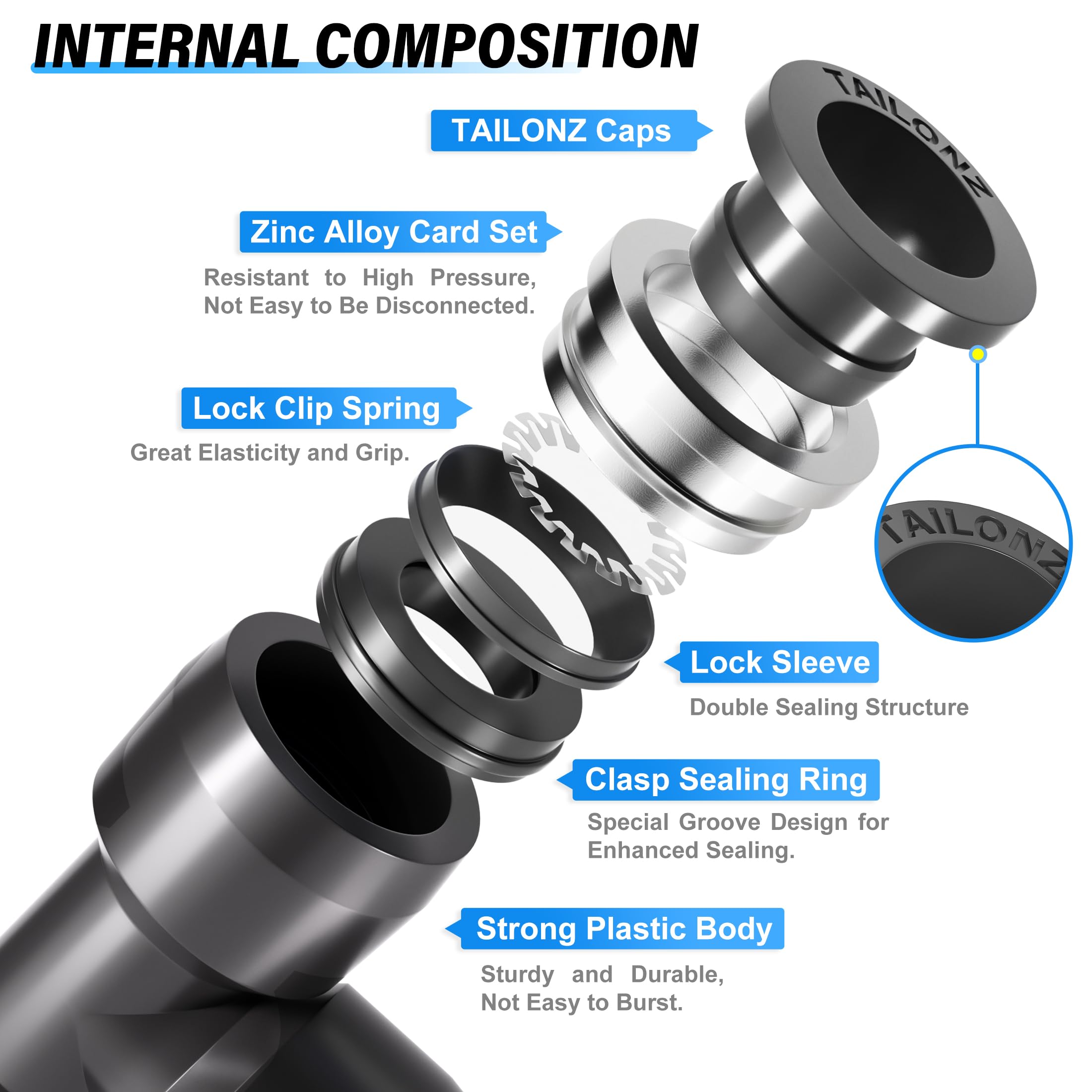 INTERNAL COMPOSITION

TAILONZ Caps

TAILONZ

Zinc Alloy Card Set

Resistant to High Pressure, Not Easy to Be Disconnected.

Lock Clip Spring

Great Elasticity and Grip.

TAILONZ

Lock Sleeve

Double Sealing Structure

Clasp Sealing Ring

Special Groove Design for Enhanced Sealing.

Strong Plastic Body

Sturdy and Durable, Not Easy to Burst.