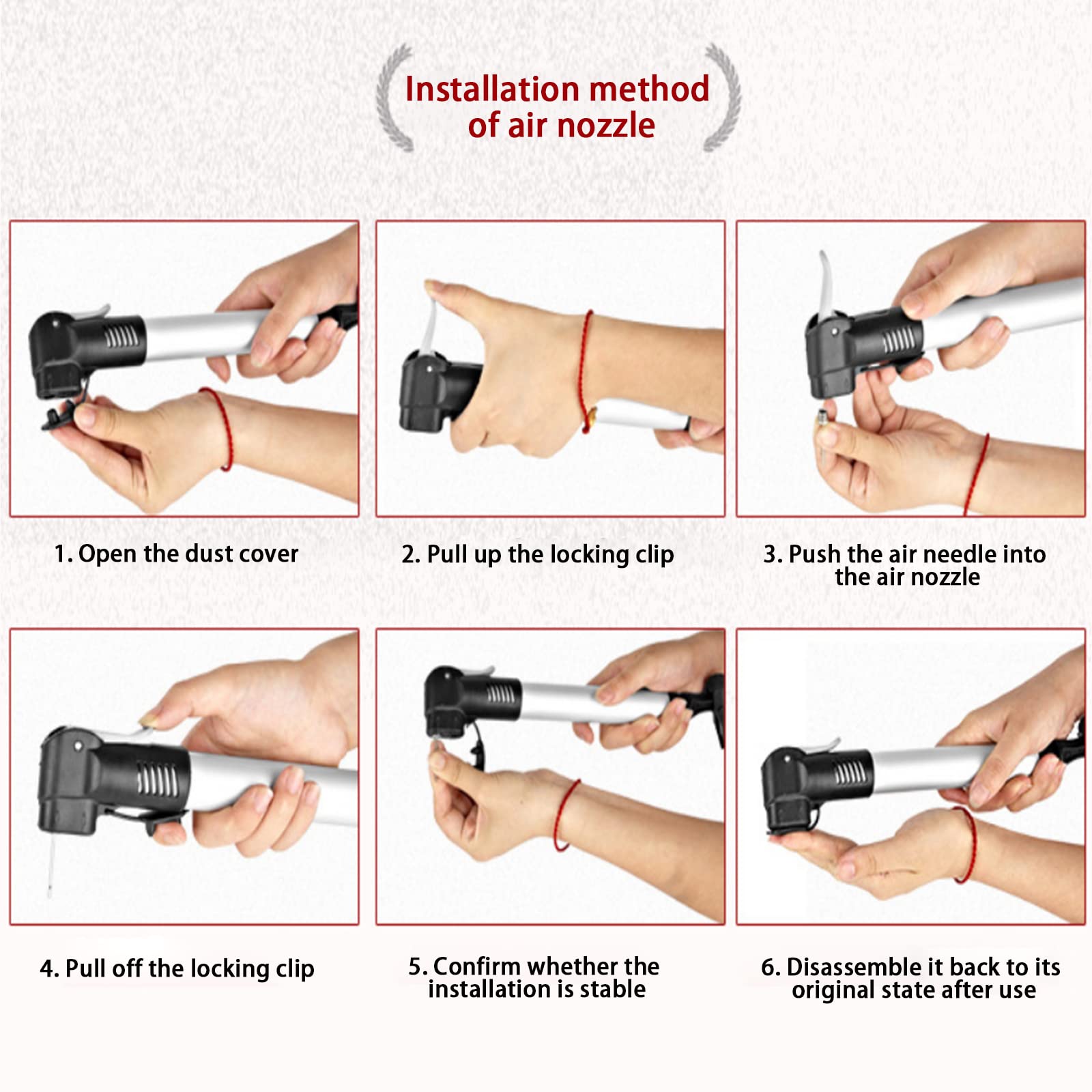 Installation method of air nozzle

1. Open the dust cover

2. Pull up the locking clip

3. Push the air needle into the air nozzle

4. Pull off the locking clip

5. Confirm whether the installation is stable

6. Disassemble it back to its original state after use