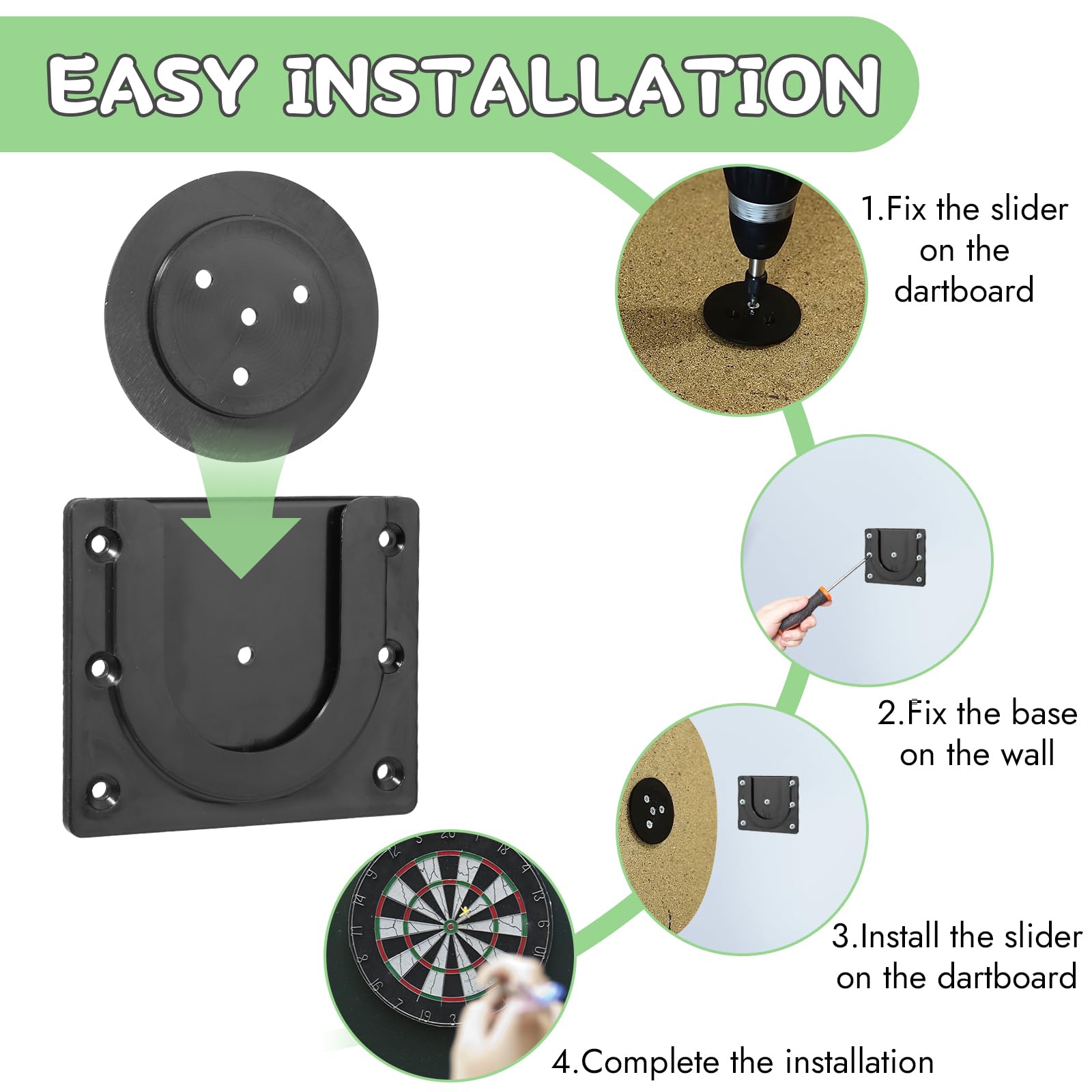 EASY INSTALLATION

1.Fix the slider on the dartboard

2.Fix the base on the wall

3.Install the slider on the dartboard

4.Complete the installation