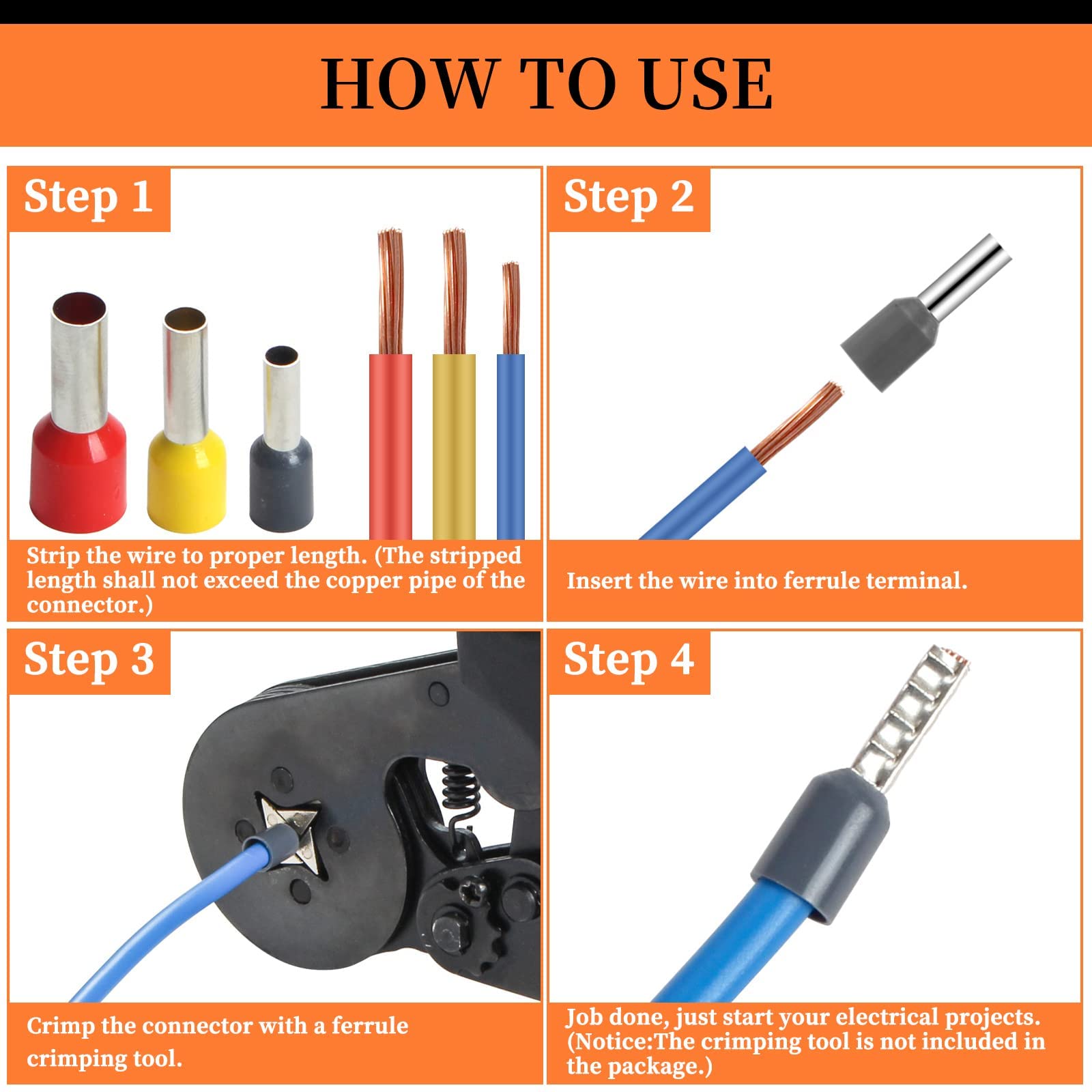 HOW TO USE

Step 1

Strip the wire to proper length. (The stripped length shall not exceed the copper pipe of the connector.)

Step 2

Insert the wire into ferrule terminal.

Step 3

Crimp the connector with a ferrule crimping tool.

Step 4

Job done, just start your electrical projects. (Notice:The crimping tool is not included in the package.)