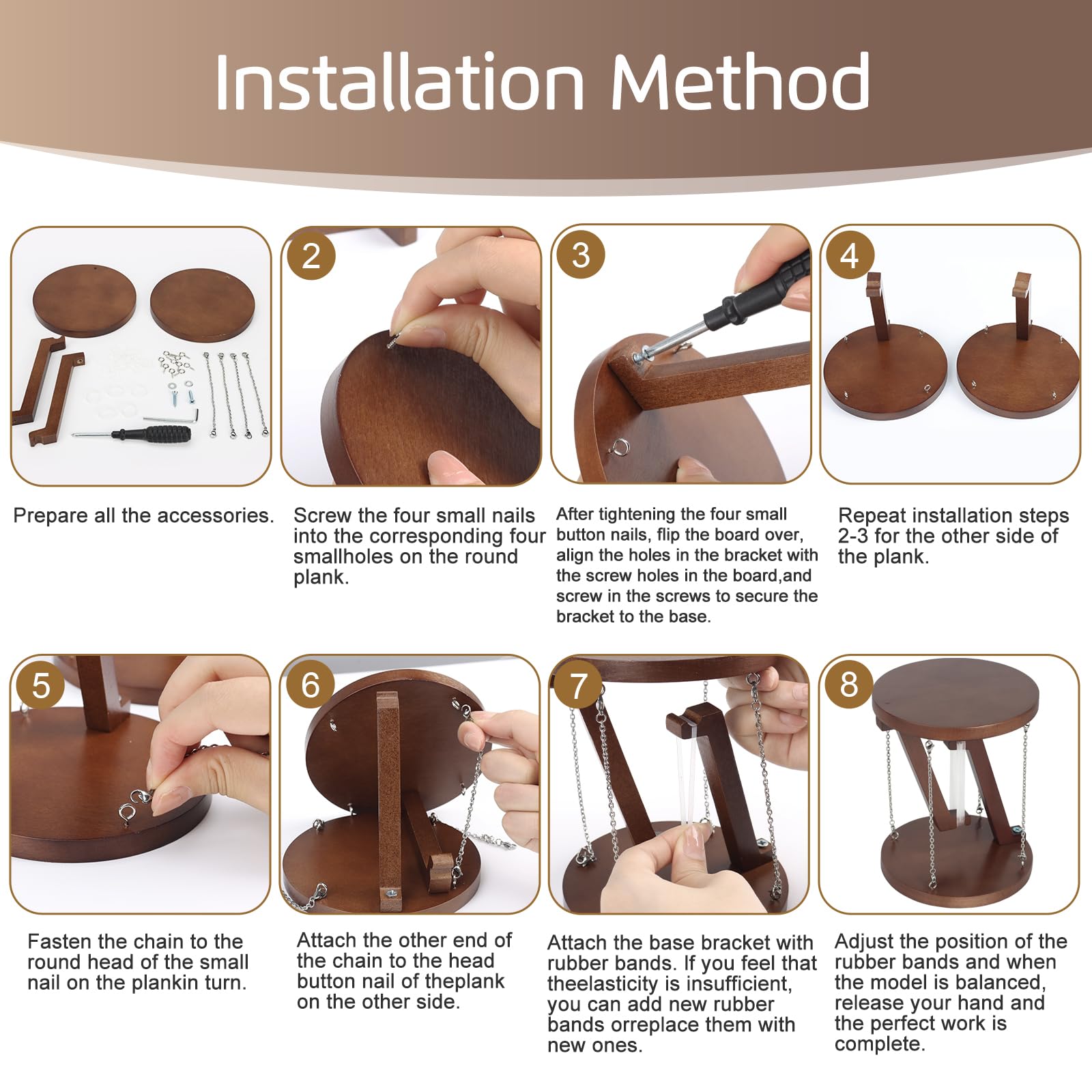 Installation Method

Prepare all the accessories.

2

Screw the four small nails into the corresponding four smallholes on the round plank.

3

After tightening the four small button nails, flip the board over, align the holes in the bracket with the screw holes in the board,and screw in the screws to secure the bracket to the base.

4

Repeat installation steps 2-3 for the other side of the plank.

5

Fasten the chain to the round head of the small nail on the plankin turn.

6

Attach the other end of the chain to the head button nail of theplank on the other side.

7

Attach the base bracket with rubber bands. If you feel that theelasticity is insufficient, you can add new rubber bands orreplace them with new ones.

8

Adjust the position of the rubber bands and when the model is balanced, release your hand and the perfect work is complete.