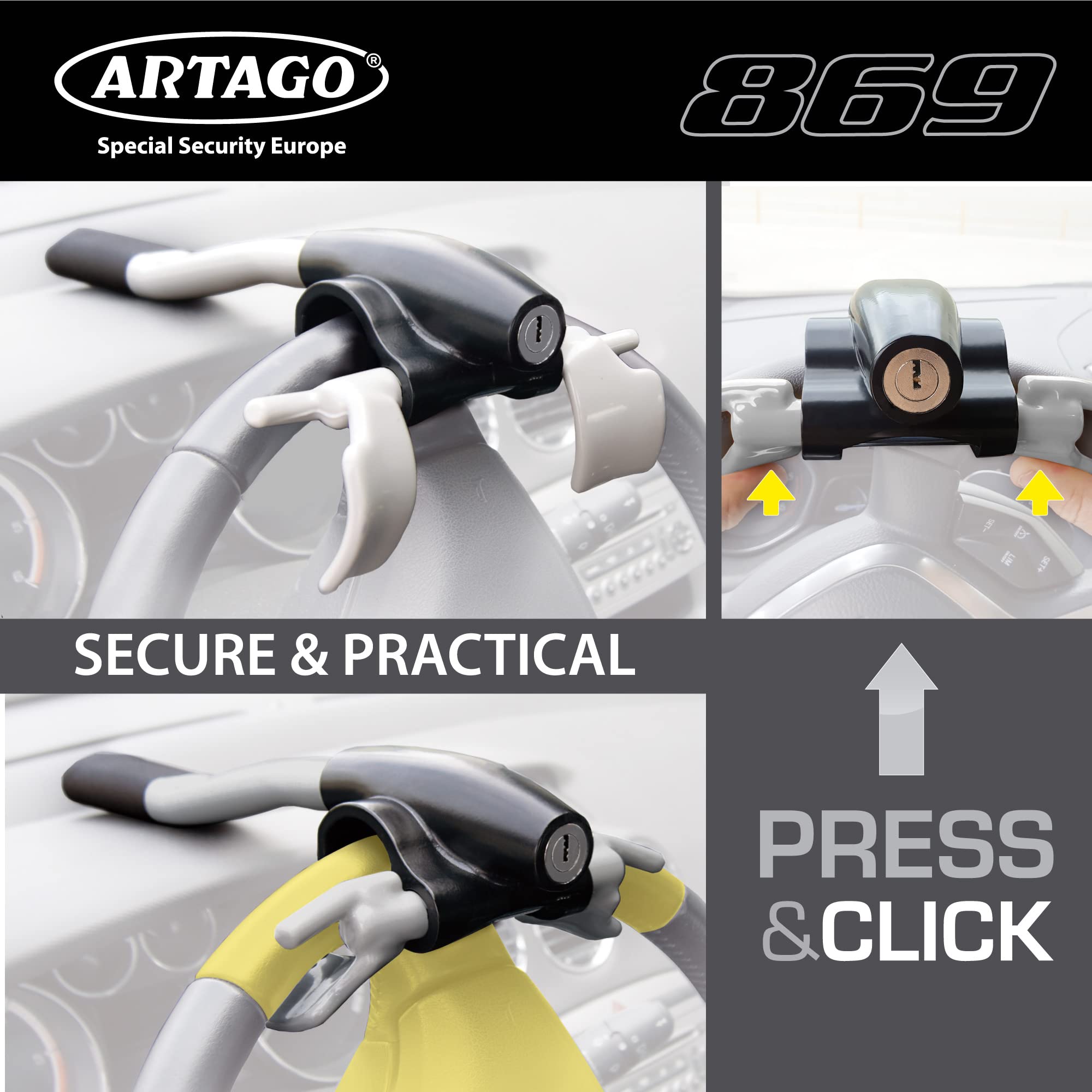 ARTAGO®
Special Security Europe

869

SECURE & PRACTICAL

PRESS
&CLICK