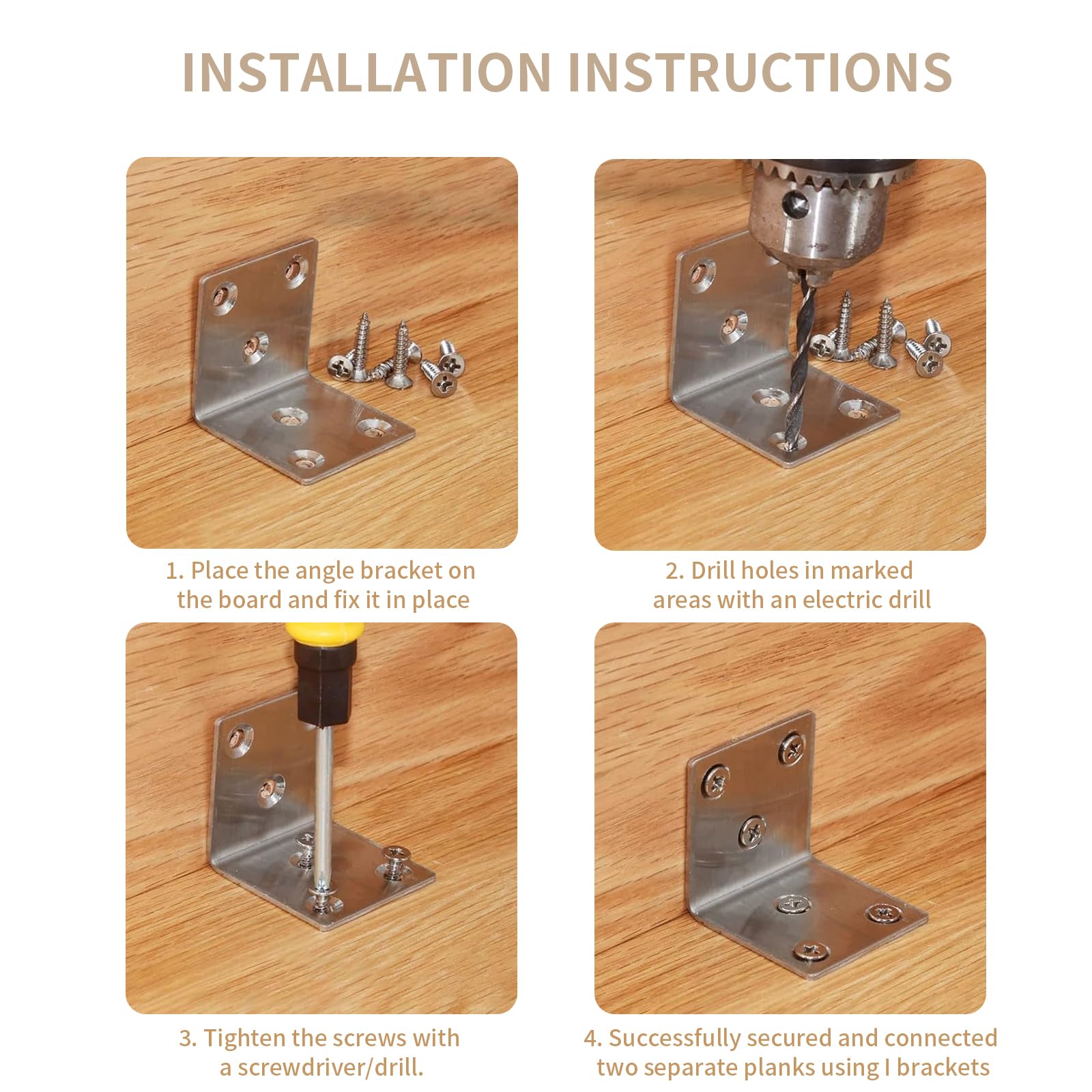 INSTALLATION INSTRUCTIONS

1. Place the angle bracket on the board and fix it in place

2. Drill holes in marked areas with an electric drill

3. Tighten the screws with a screwdriver/drill.

4. Successfully secured and connected two separate planks using l brackets