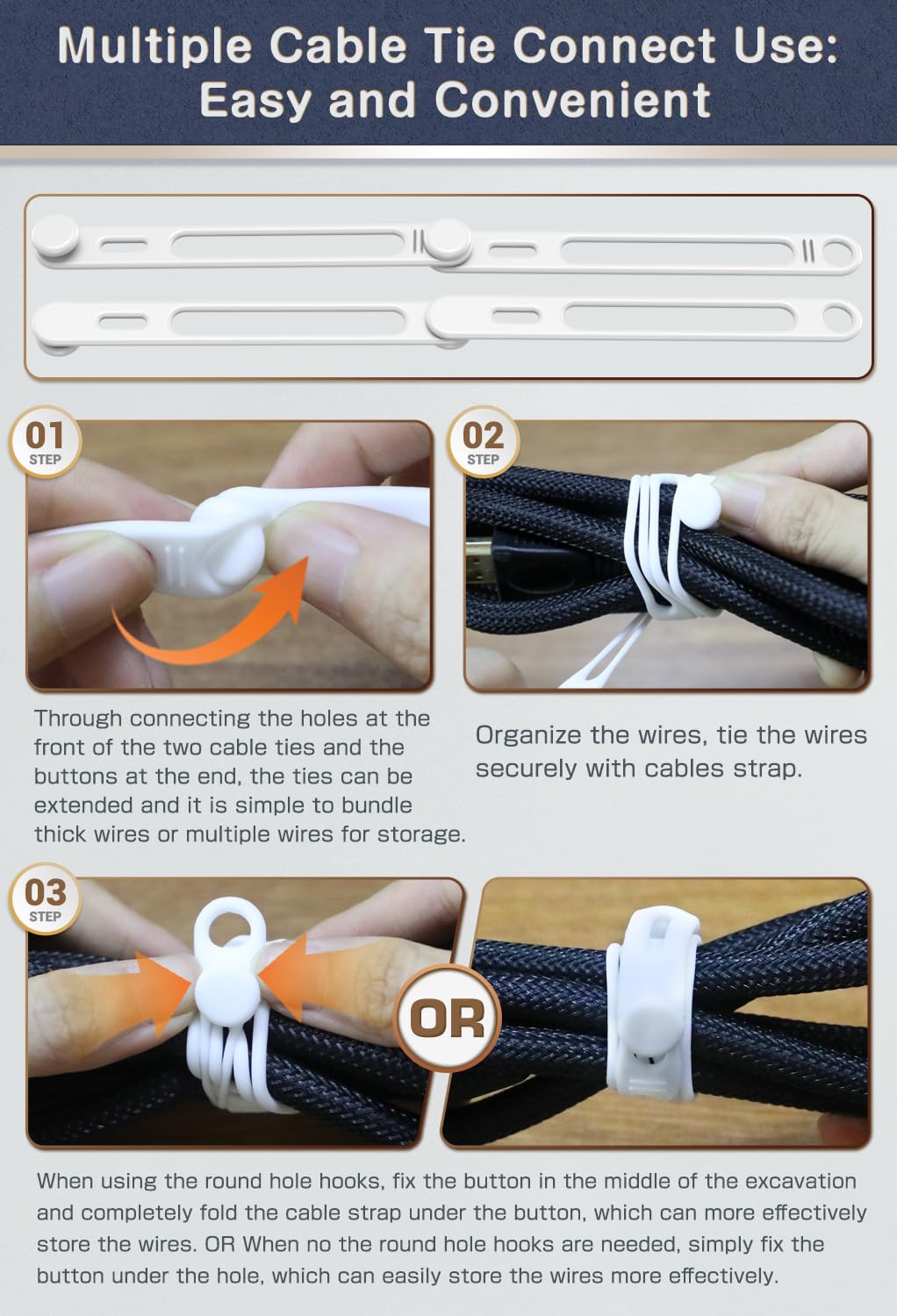 Multiple Cable Tie Connect Use: Easy and Convenient

01
STEP

02
STEP

Through connecting the holes at the front of the two cable ties and the buttons at the end, the ties can be extended and it is simple to bundle thick wires or multiple wires for storage.

Organize the wires, tie the wires securely with cables strap.

03
STEP

OR

When using the round hole hooks, fix the button in the middle of the excavation and completely fold the cable strap under the button, which can more effectively store the wires. OR When no the round hole hooks are needed, simply fix the button under the hole, which can easily store the wires more effectively.