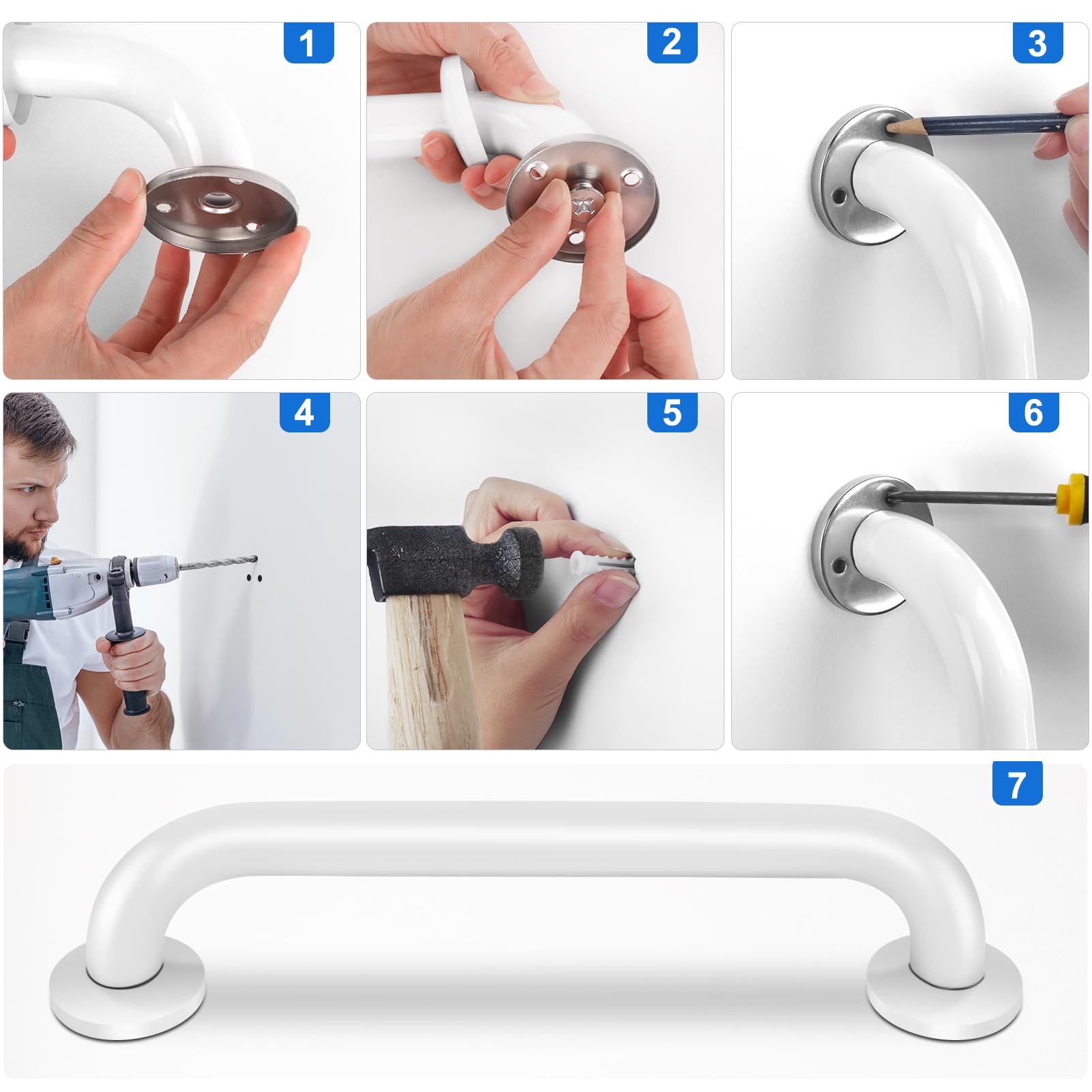 1

2

3

4

5

6

7