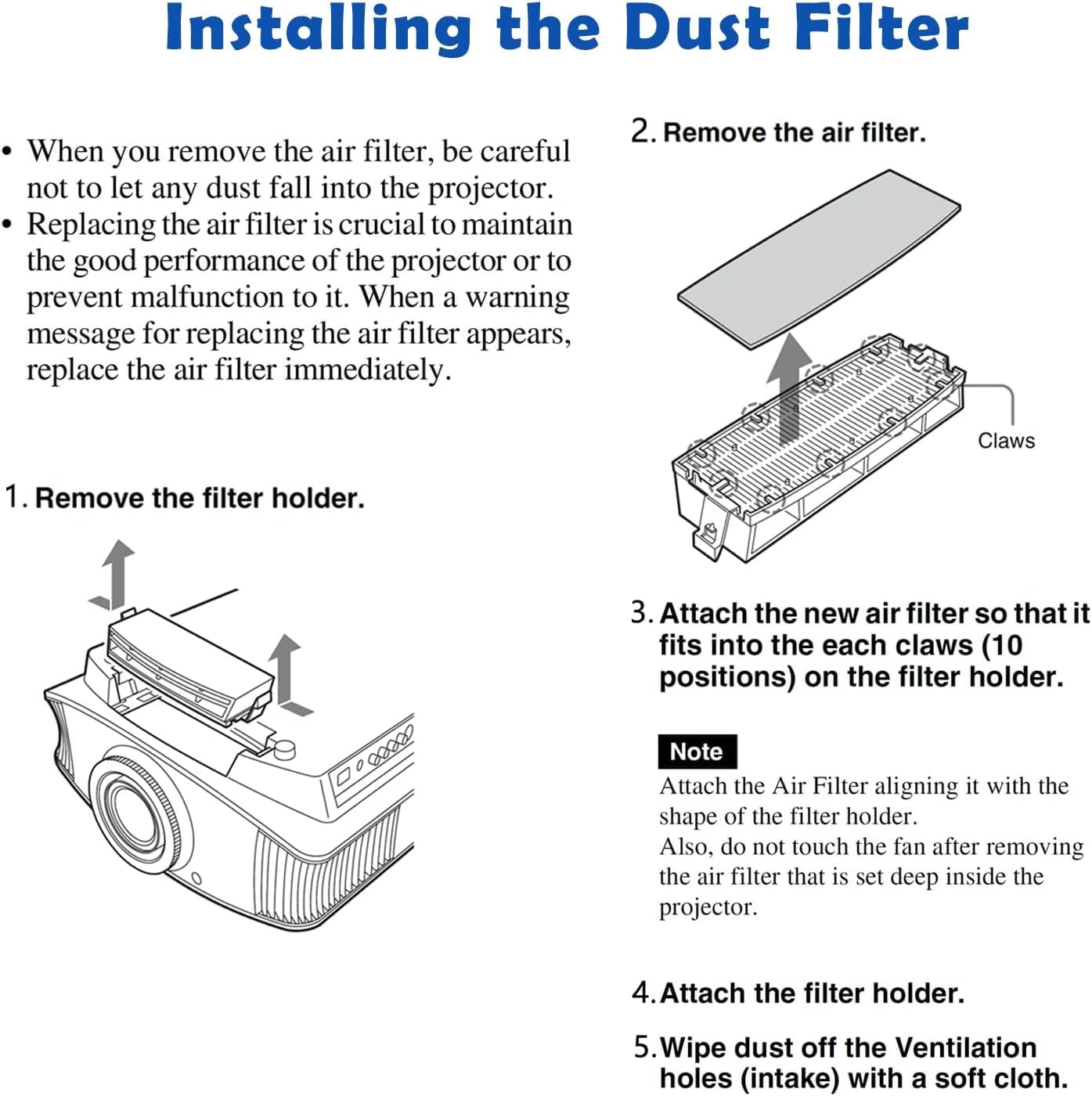 Installing the Dust Filter

• When you remove the air filter, be careful not to let any dust fall into the projector.
• Replacing the air filter is crucial to maintain the good performance of the projector or to prevent malfunction to it. When a warning message for replacing the air filter appears, replace the air filter immediately.

1. Remove the filter holder.

2. Remove the air filter.

Claws

3. Attach the new air filter so that it fits into the each claws (10 positions) on the filter holder.

Note
Attach the Air Filter aligning it with the shape of the filter holder.
Also, do not touch the fan after removing the air filter that is set deep inside the projector.

4. Attach the filter holder.

5. Wipe dust off the Ventilation holes (intake) with a soft cloth.