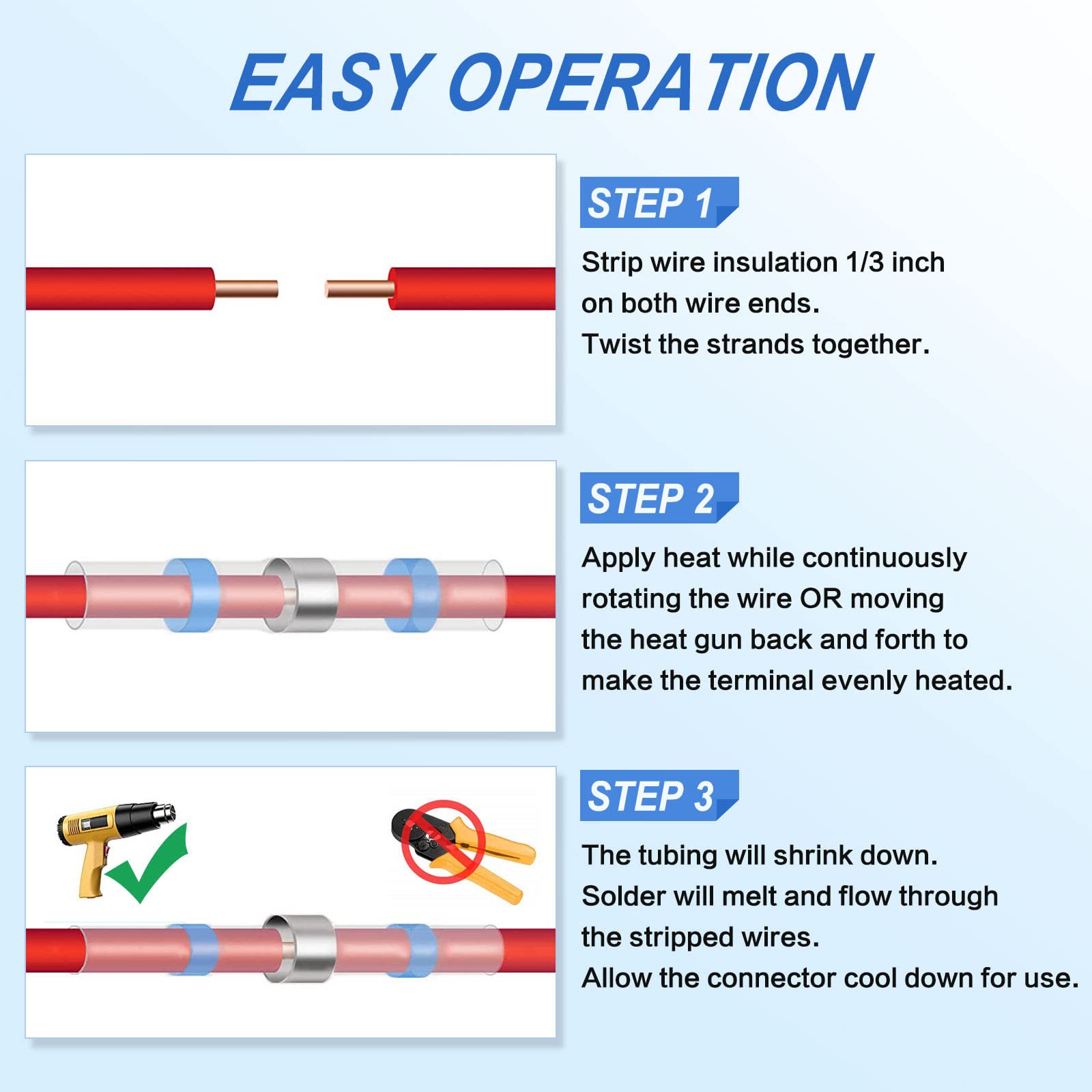 EASY OPERATION

STEP 1

Strip wire insulation 1/3 inch on both wire ends.
Twist the strands together.

STEP 2

Apply heat while continuously rotating the wire OR moving the heat gun back and forth to make the terminal evenly heated.

STEP 3

The tubing will shrink down.
Solder will melt and flow through the stripped wires.
Allow the connector cool down for use.