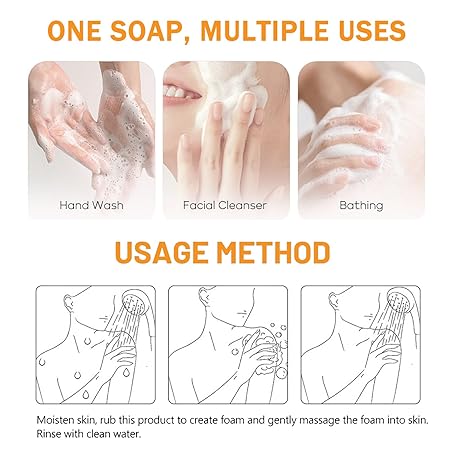 ONE SOAP, MULTIPLE USES

Hand Wash

Facial Cleanser

Bathing

USAGE METHOD

Moisten skin, rub this product to create foam and gently massage the foam into skin. Rinse with clean water.