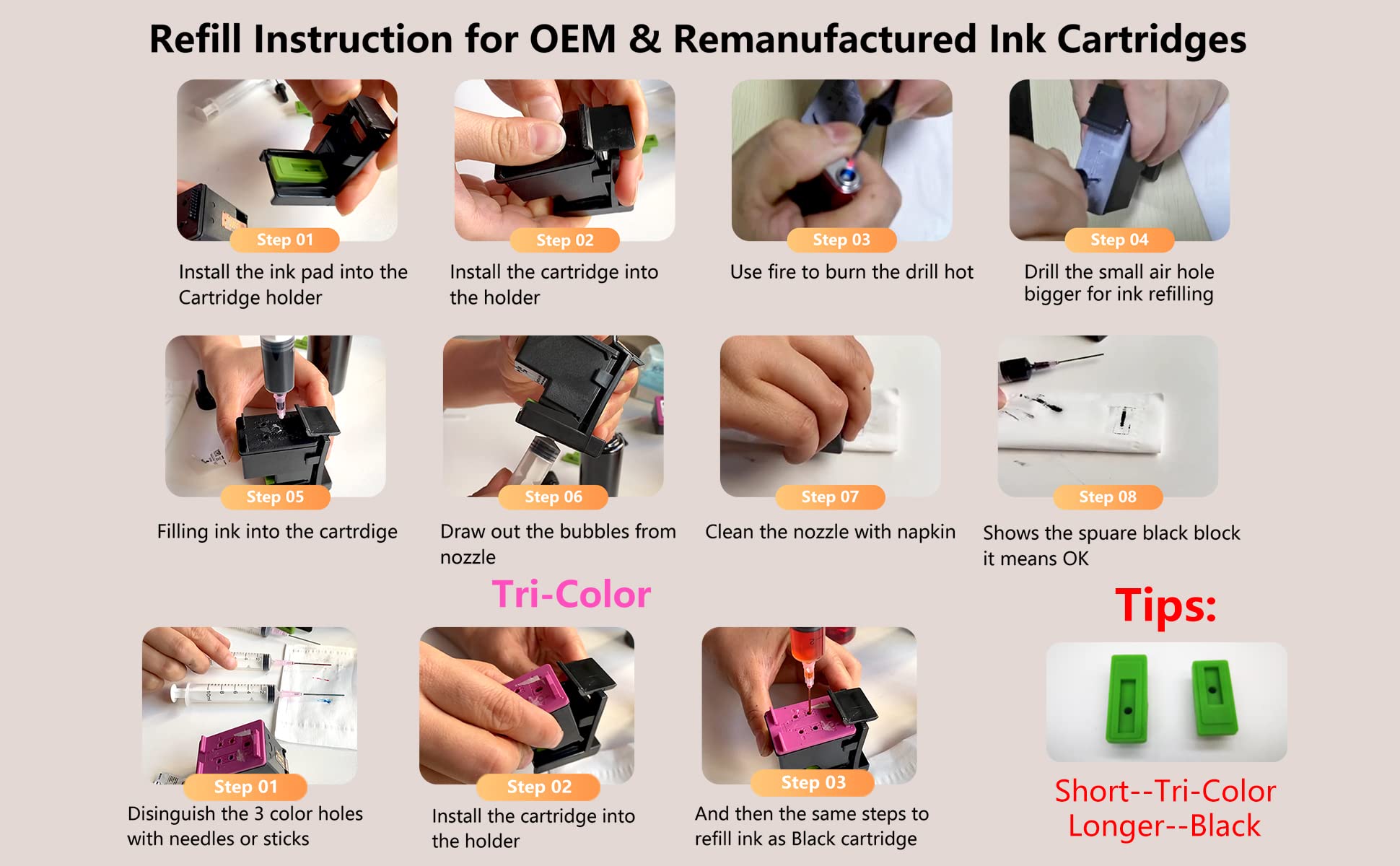 Refill Instruction for OEM & Remanufactured Ink Cartridges

Step 01
Install the ink pad into the Cartridge holder

Step 02
Install the cartridge into the holder

Step 03
Use fire to burn the drill hot

Step 04
Drill the small air hole bigger for ink refilling

Step 05
Filling ink into the cartrdige

Step 06
Draw out the bubbles from nozzle

Step 07
Clean the nozzle with napkin

Step 08
Shows the spuare black block it means OK

Tri-Color

Step 01
Disinguish the 3 color holes with needles or sticks

Step 02
Install the cartridge into the holder

Step 03
And then the same steps to refill ink as Black cartridge

Tips:

Short--Tri-Color
Longer--Black