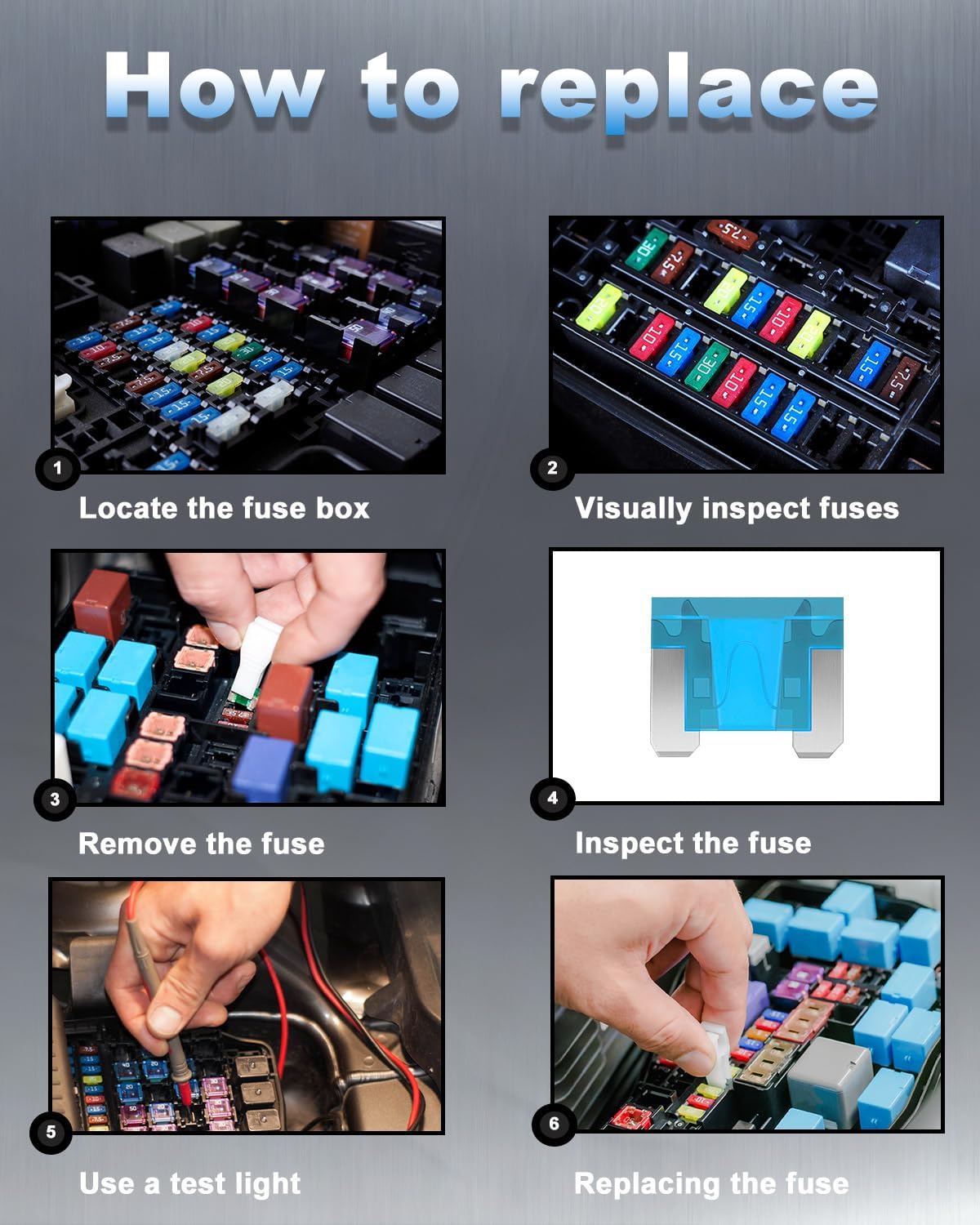 How to replace

1
Locate the fuse box

2
Visually inspect fuses

3
Remove the fuse

4
Inspect the fuse

5
Use a test light

6
Replacing the fuse