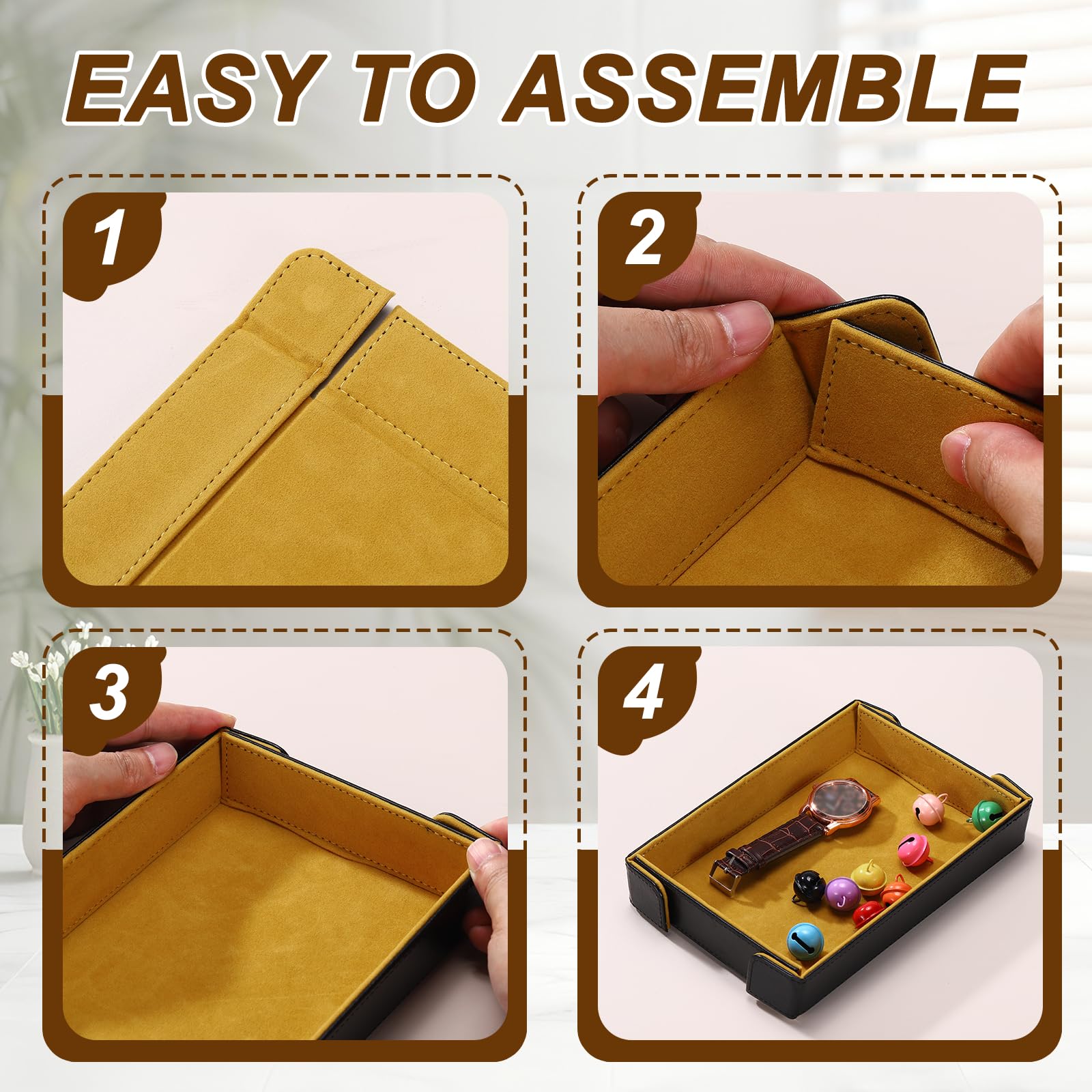 EASY TO ASSEMBLE

1

2

3

4