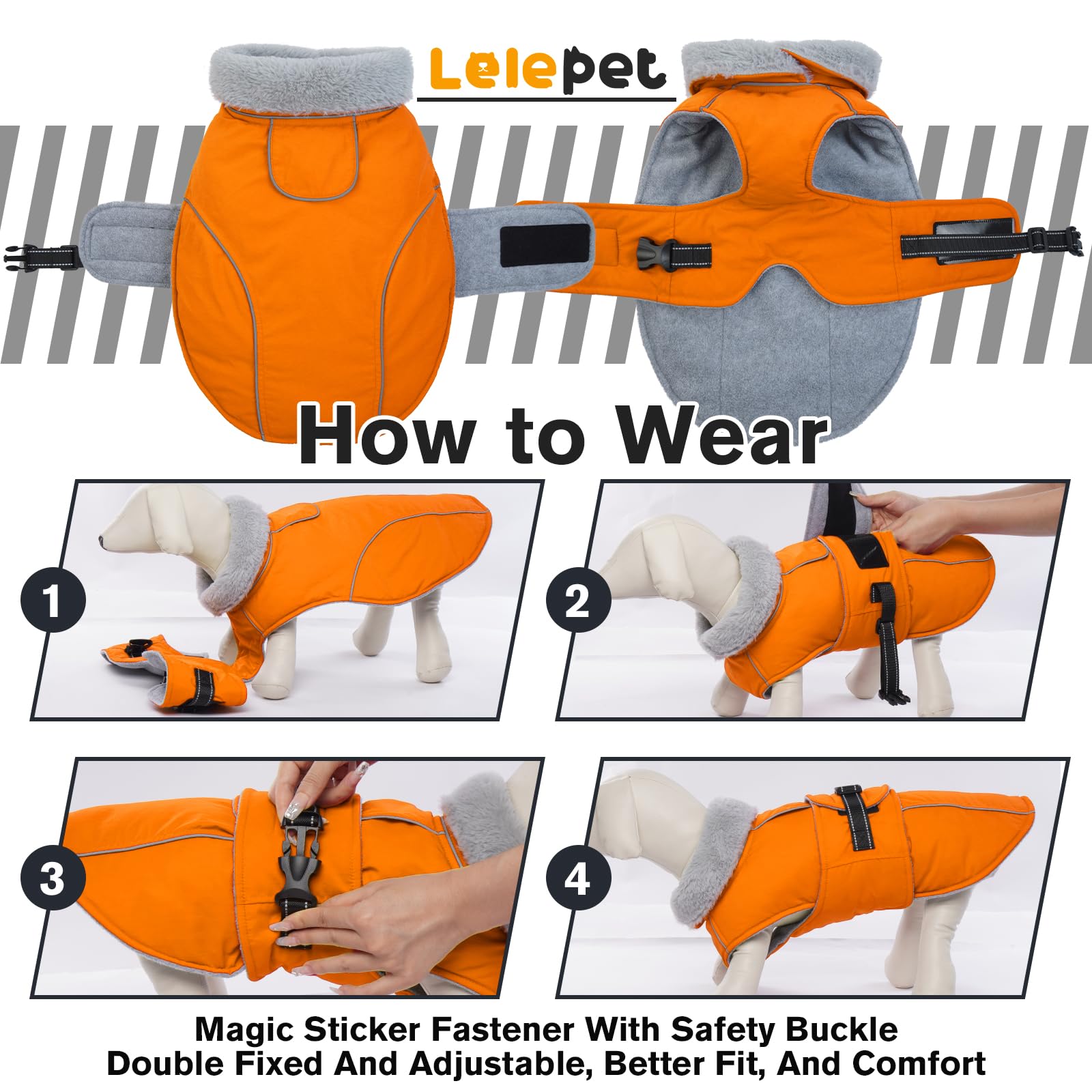 Lelepet

How to Wear

1

2

3

4

Magic Sticker Fastener With Safety Buckle
Double Fixed And Adjustable, Better Fit, And Comfort