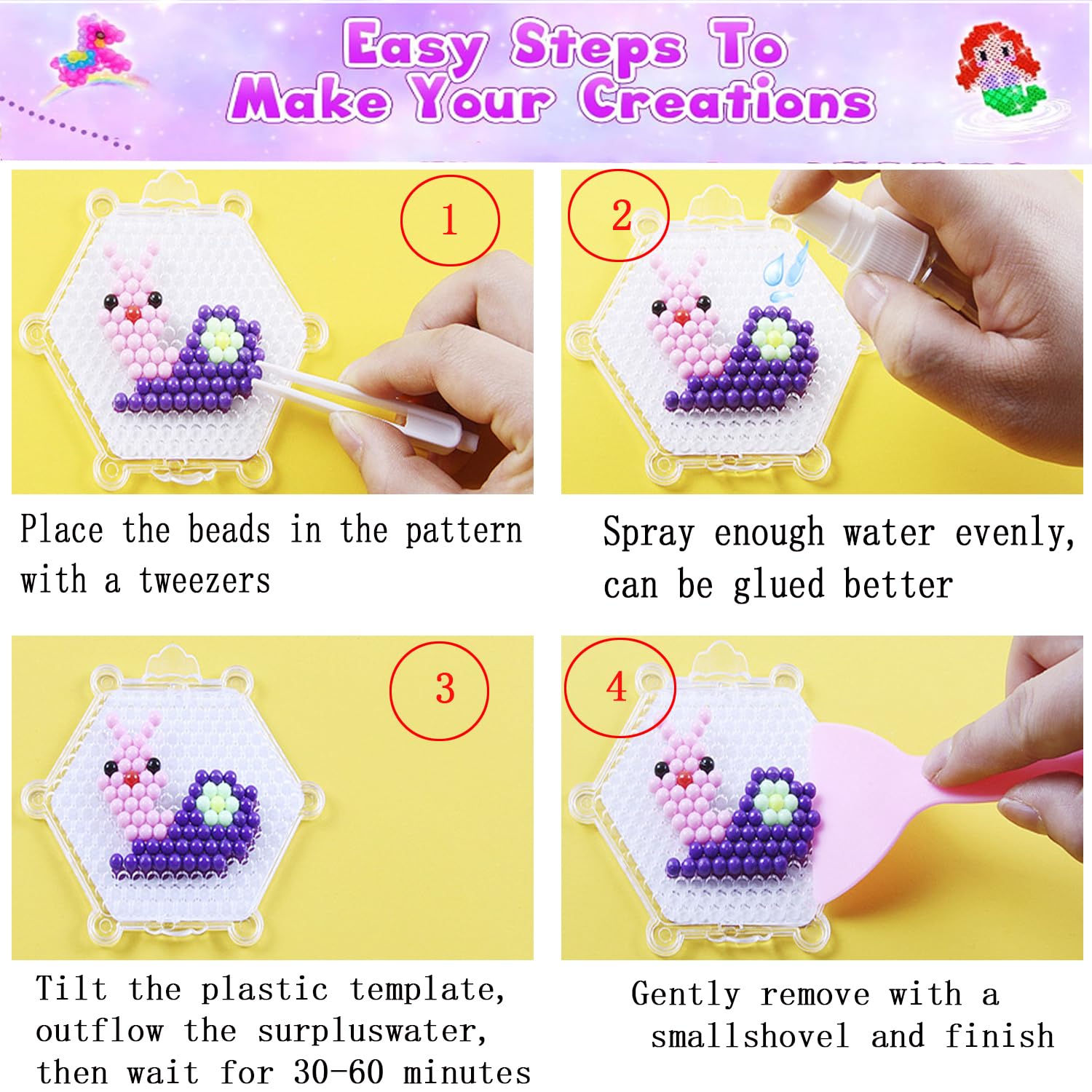 Easy Steps To Make Your Creations

1

Place the beads in the pattern with a tweezers

2

Spray enough water evenly, can be glued better

3

Tilt the plastic template, outflow the surpluswater, then wait for 30-60 minutes

4

Gently remove with a smallshovel and finish