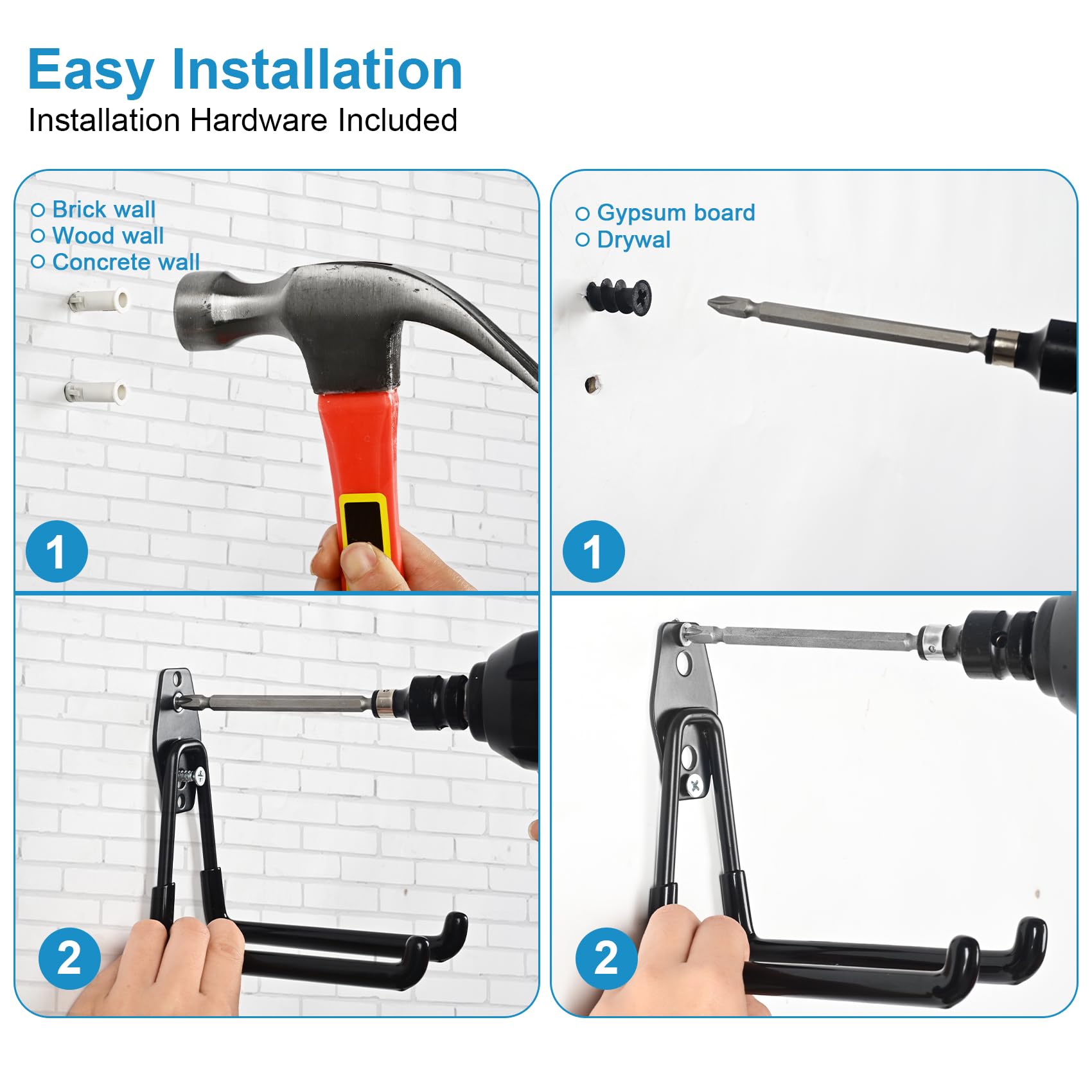 Easy Installation
Installation Hardware Included

Brick wall
Wood wall
Concrete wall

1

2

Gypsum board
Drywal

1

2