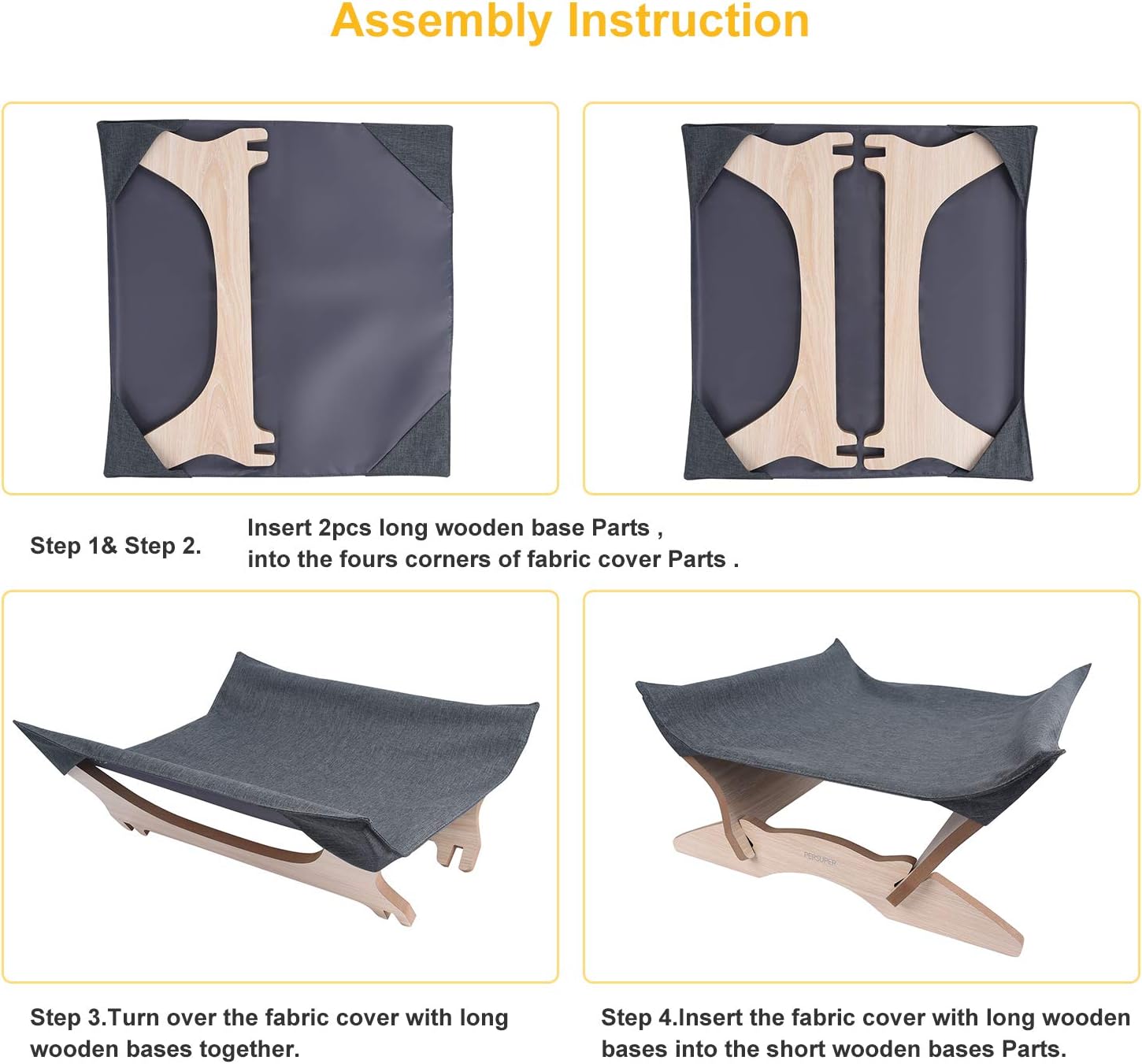 Assembly Instruction

Step 1& Step 2.

Insert 2pcs long wooden base Parts , into the fours corners of fabric cover Parts .

PEPSUPER

Step 3.Turn over the fabric cover with long wooden bases together.

Step 4.Insert the fabric cover with long wooden bases into the short wooden bases Parts.