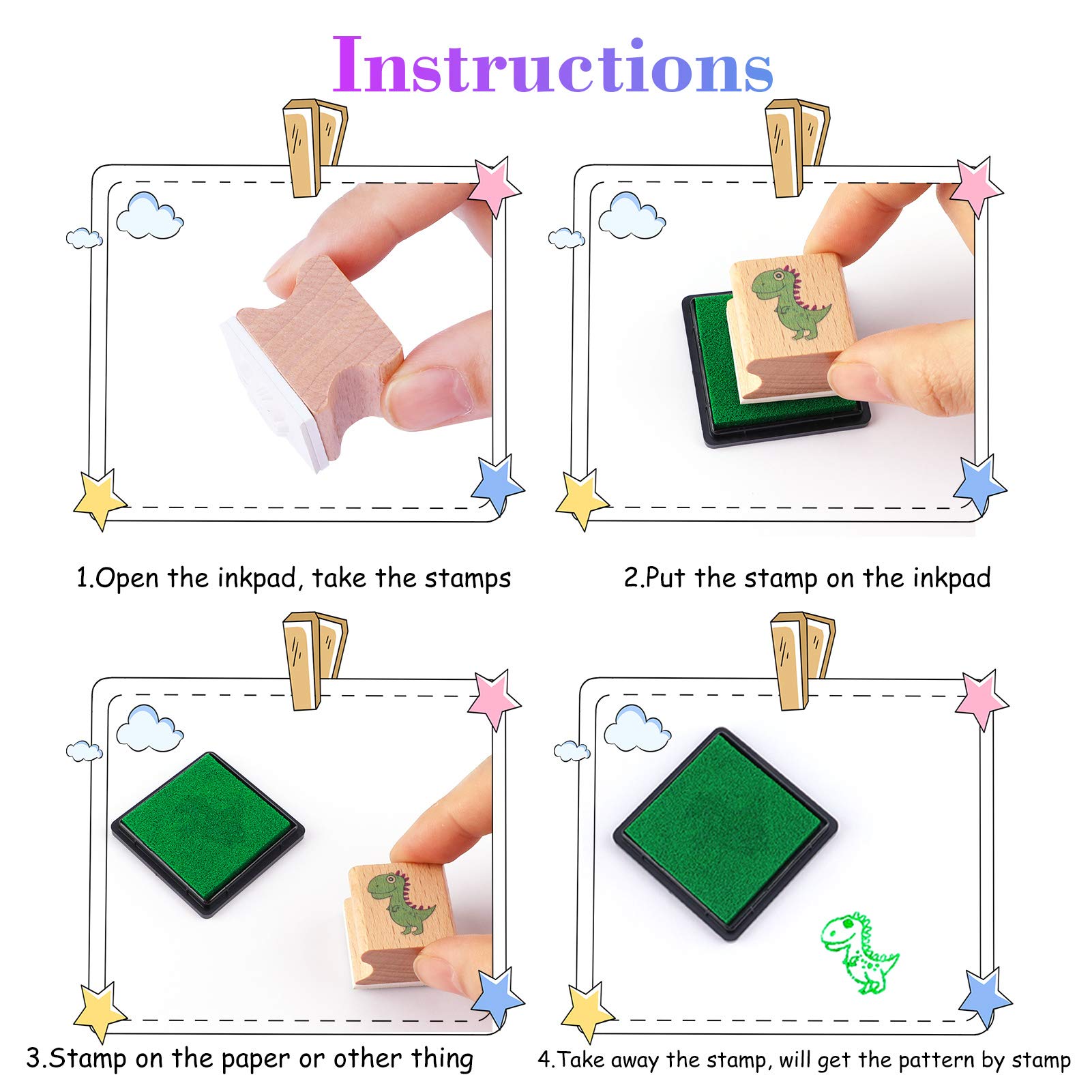 Instructions

1.Open the inkpad, take the stamps

2.Put the stamp on the inkpad

3.Stamp on the paper or other thing

4.Take away the stamp, will get the pattern by stamp